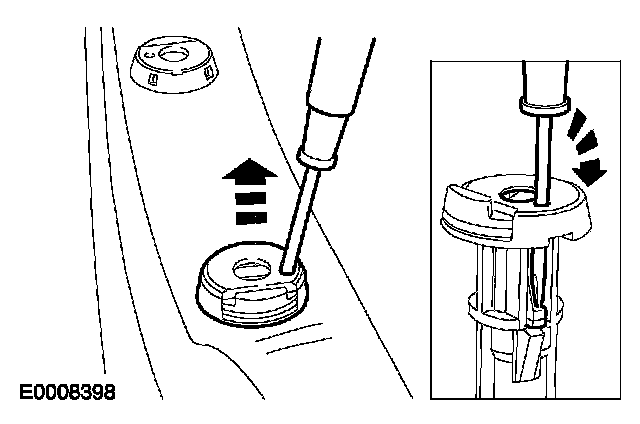 E0008398