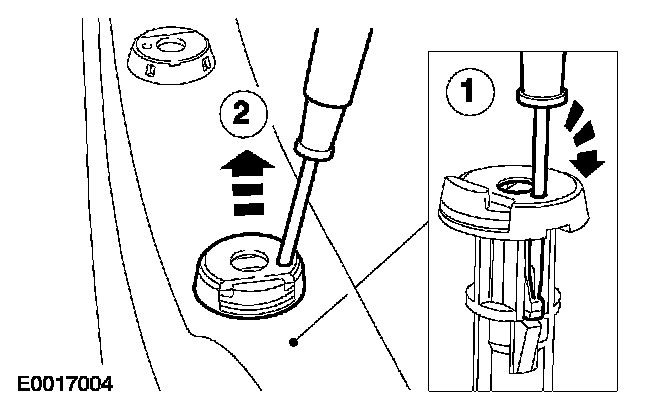 2

1

E0017004