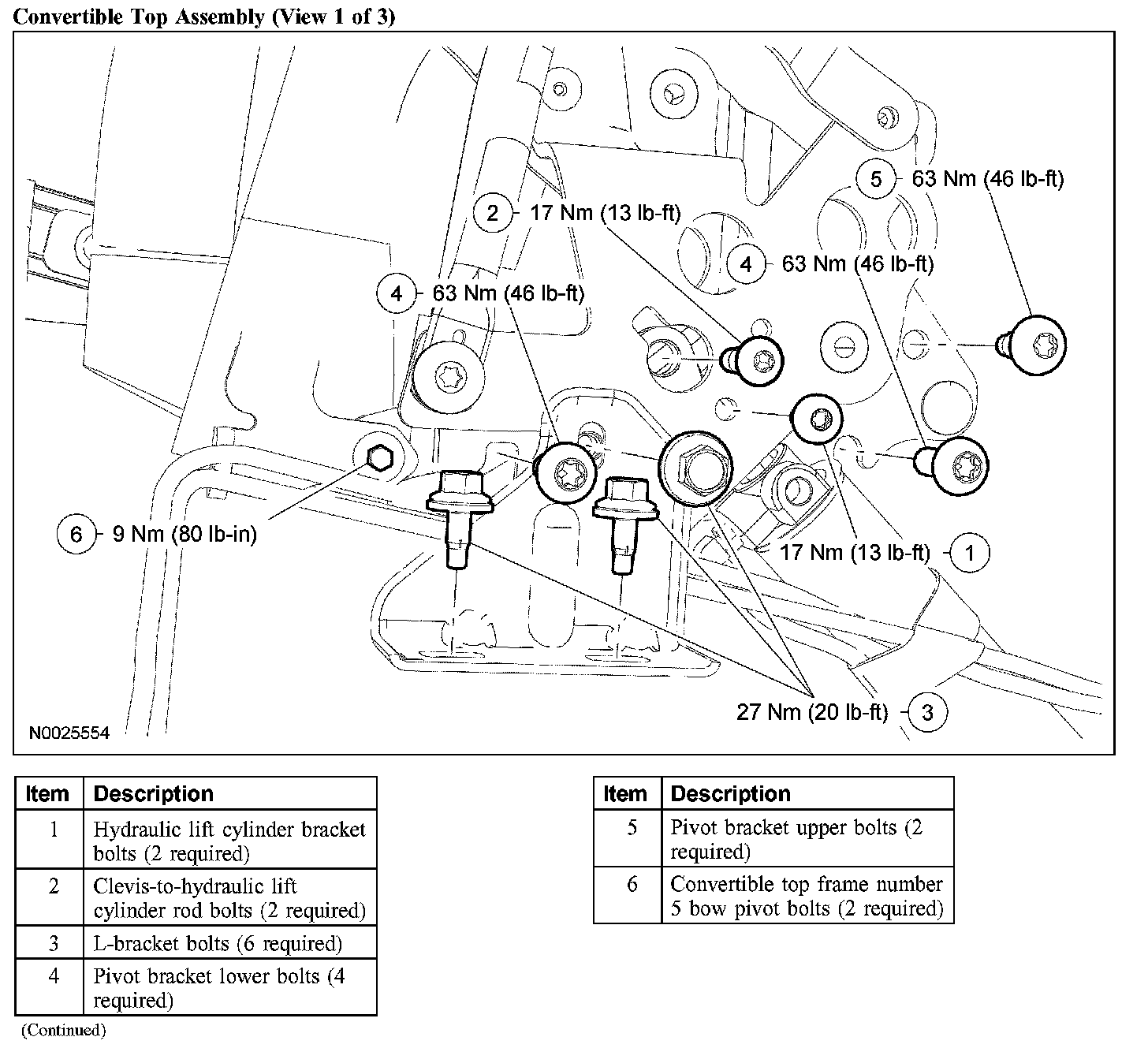 Convertible Top Assembly (View 1 of 3)

5 63 Nm (46 lb-ft)

2 17 Nm (13 lb-ft)

4 63 Nm (46 lb-ft)

4 63 Nm (46 lb-ft)

6 9 Nm (80 lb-in)

17 Nm (13 lb-ft) 1

27 Nm (20 lb-ft) 3

N0025554

| Item | Description |
|---|---|
| 1 | Hydraulic lift cylinder bracket bolts (2 required) |
| 2 | Clevis-to-hydraulic lift cylinder rod bolts (2 required) |
| 3 | L-bracket bolts (6 required) |
| 4 | Pivot bracket lower bolts (4 required) |

(Continued)

| Item | Description |
|---|---|
| 5 | Pivot bracket upper bolts (2 required) |
| 6 | Convertible top frame number 5 bow pivot bolts (2 required) |