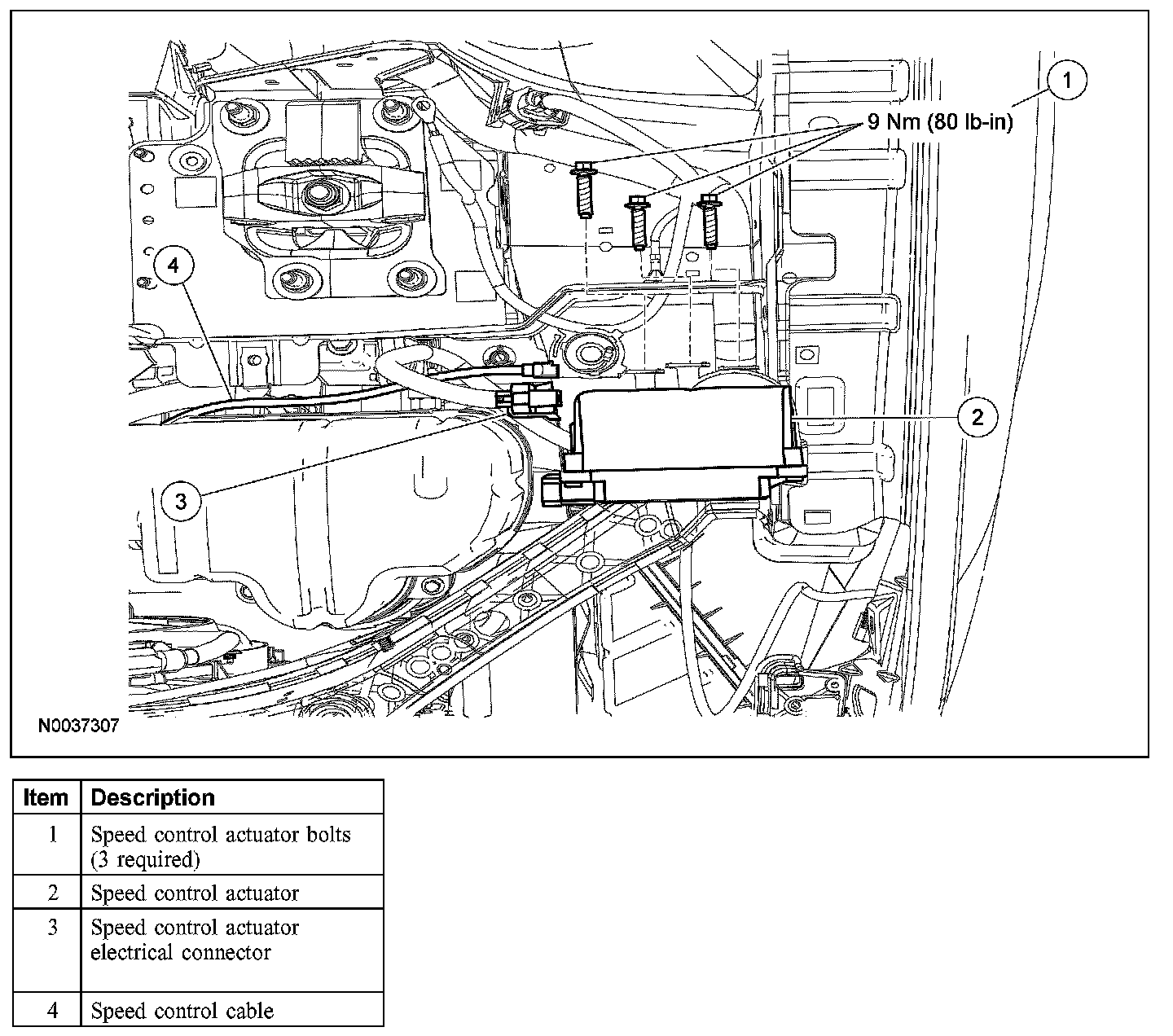 1

9 Nm (80 lb-in)

4

2

3

N0037307

| Item | Description |
|---|---|
| 1 | Speed control actuator bolts (3 required) |
| 2 | Speed control actuator |
| 3 | Speed control actuator electrical connector |
| 4 | Speed control cable |