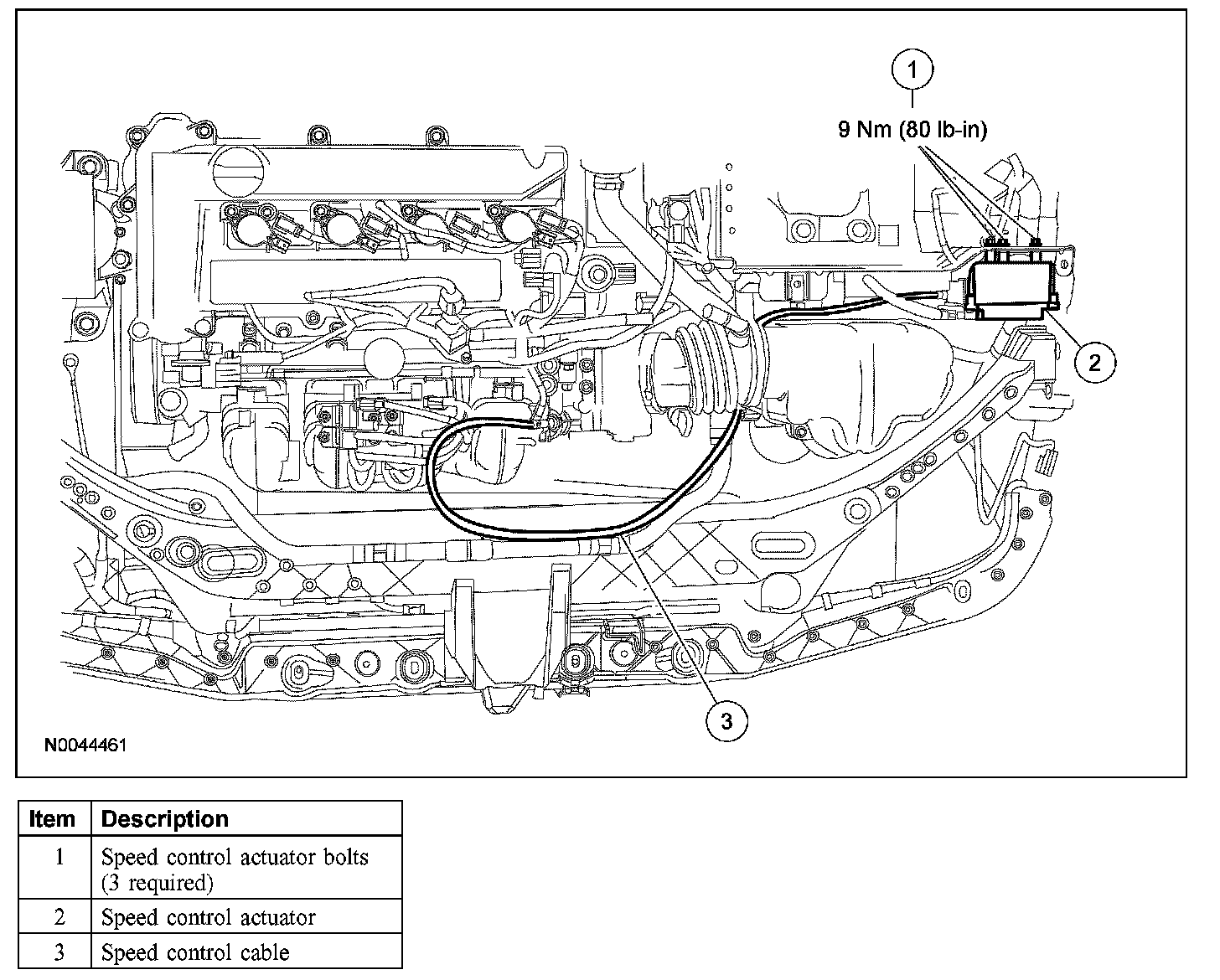 1

9 Nm (80 lb-in)

2

3

N0044461

| Item | Description |
|---|---|
| 1 | Speed control actuator bolts (3 required) |
| 2 | Speed control actuator |
| 3 | Speed control cable |