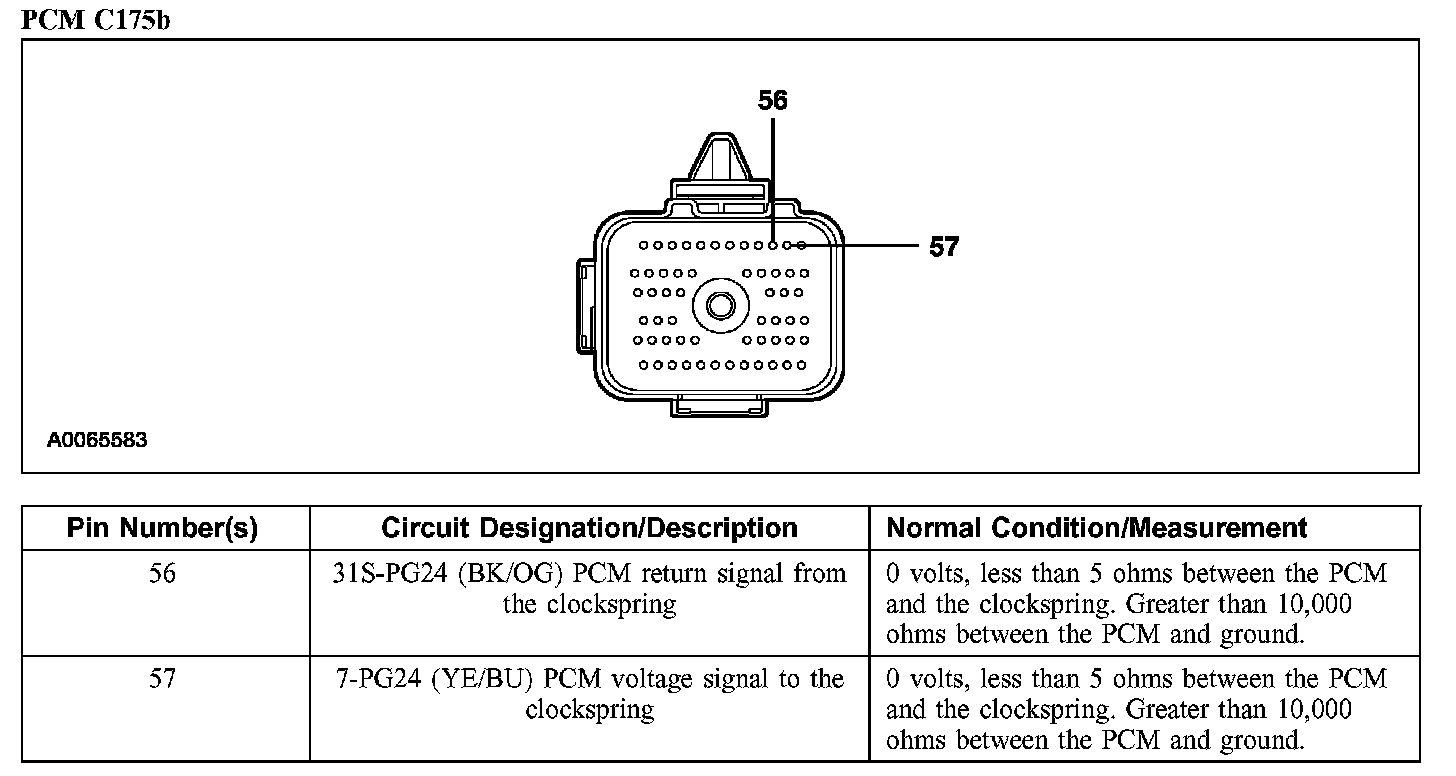 PCM C175b

56

57

A0065583

| Pin Number(s) | Circuit Designation/Description | Normal Condition/Measurement |
|---|---|---|
| 56 | 31S-PG24 (BK/OG) PCM return signal from the clockspring | 0 volts, less than 5 ohms between the PCM and the clockspring. Greater than 10,000 ohms between the PCM and ground. |
| 57 | 7-PG24 (YE/BU) PCM voltage signal to the clockspring | 0 volts, less than 5 ohms between the PCM and the clockspring. Greater than 10,000 ohms between the PCM and ground. |