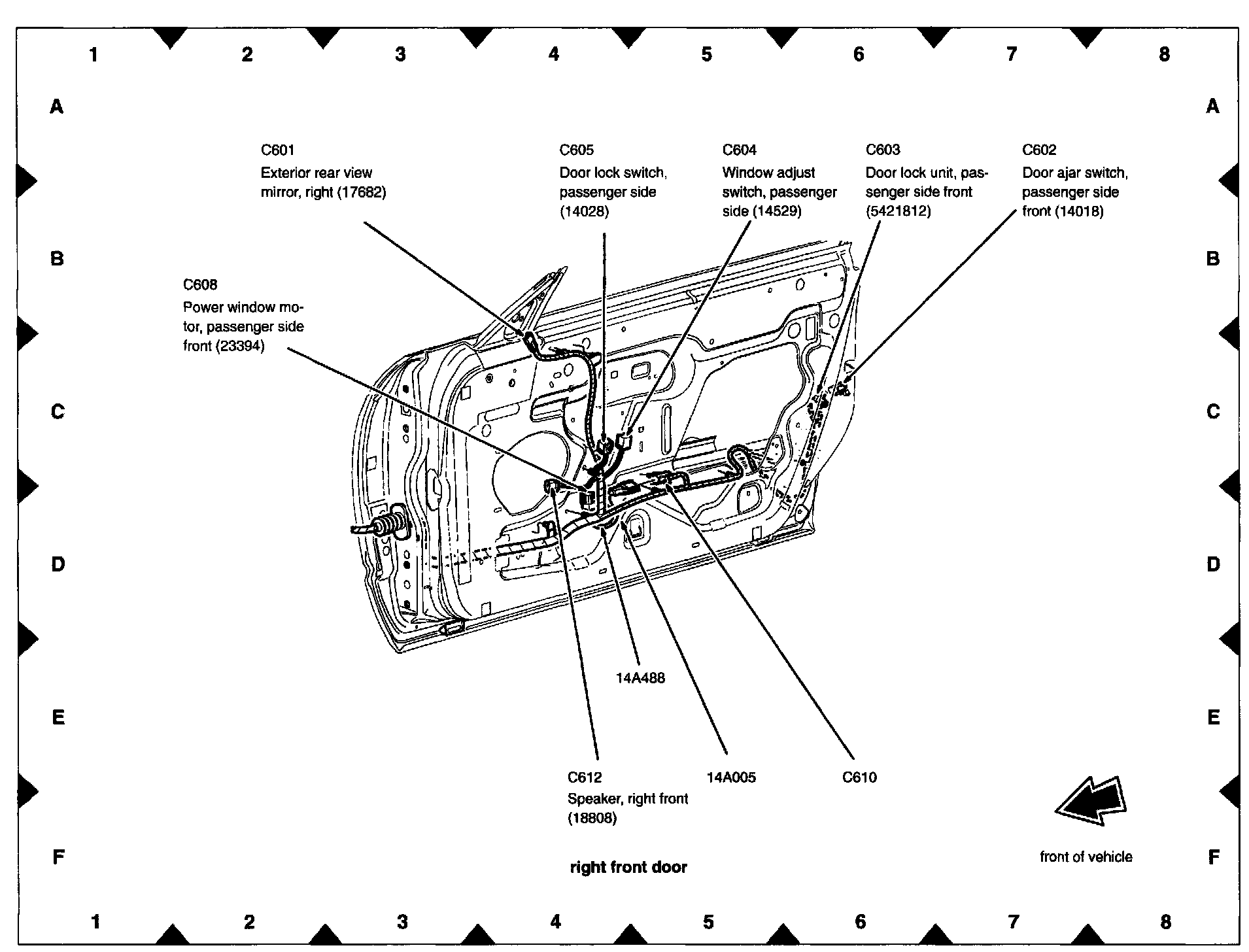 1 2 3 4 5 6 7 8

A A

C601
Exterior rear view mirror, right (17682)

C605
Door lock switch, passenger side (14028)

C604
Window adjust switch, passenger side (14529)

C603
Door lock unit, passenger side front (5421812)

C602
Door ajar switch, passenger side front (14018)

B B

C608
Power window motor, passenger side front (23394)

C C

D D

14A488

E E

C612
Speaker, right front (18808)

14A005

C610

F F

right front door

front of vehicle

1 2 3 4 5 6 7 8