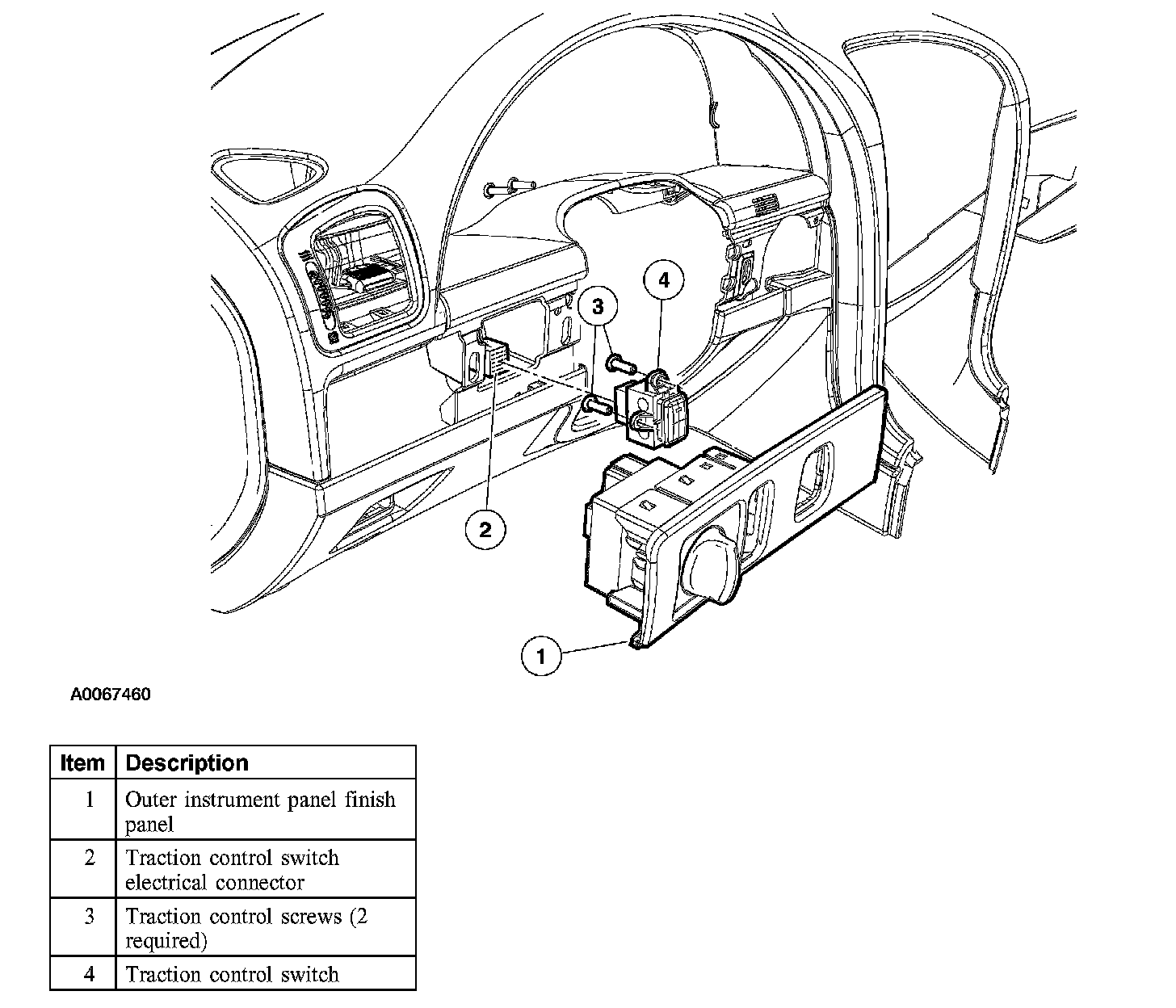 4

3

2

1

A0067460

| Item | Description |
|---|---|
| 1 | Outer instrument panel finish panel |
| 2 | Traction control switch electrical connector |
| 3 | Traction control screws (2 required) |
| 4 | Traction control switch |