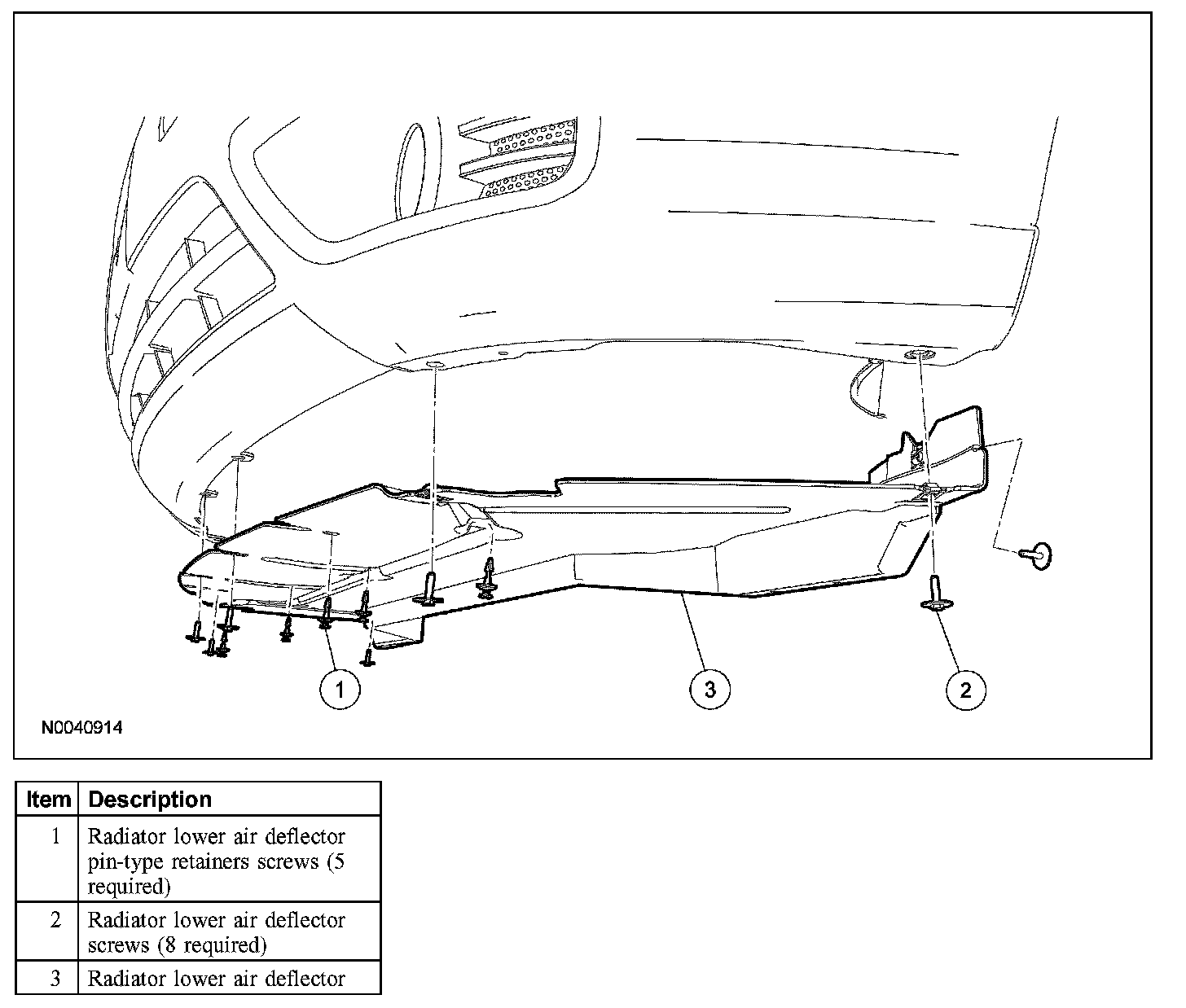 1
3
2
N0040914

| Item | Description |
|---|---|
| 1 | Radiator lower air deflector pin-type retainers screws (5 required) |
| 2 | Radiator lower air deflector screws (8 required) |
| 3 | Radiator lower air deflector |