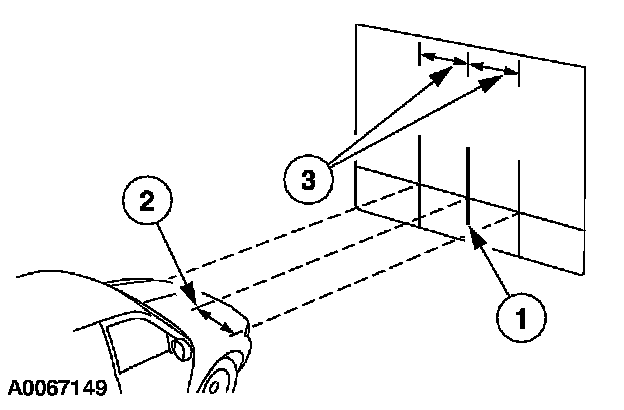 3
2
1
A0067149