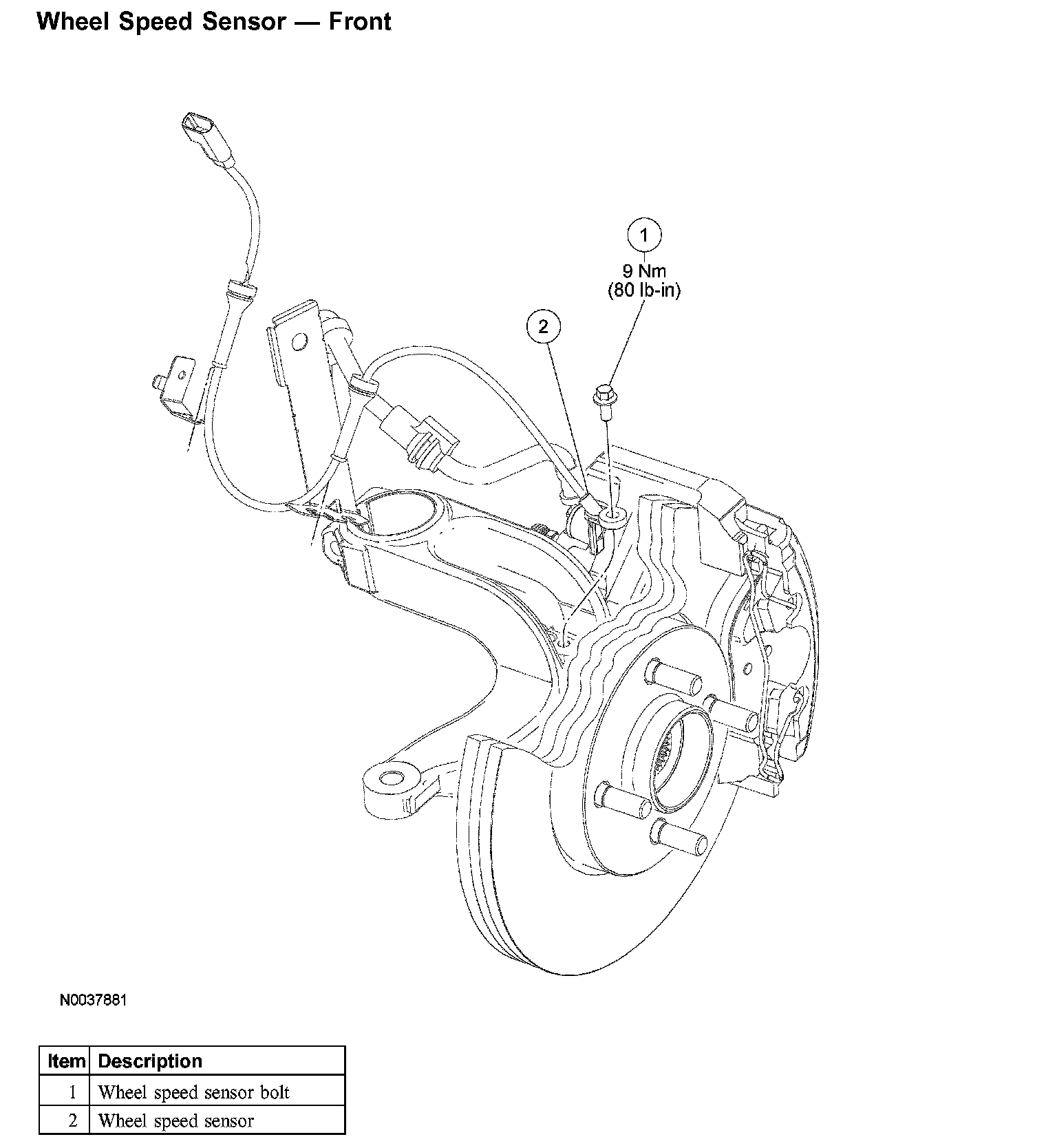 Wheel Speed Sensor — Front

1
9 Nm
(80 lb-in)

2

N0037881

| Item | Description |
|---|---|
| 1 | Wheel speed sensor bolt |
| 2 | Wheel speed sensor |