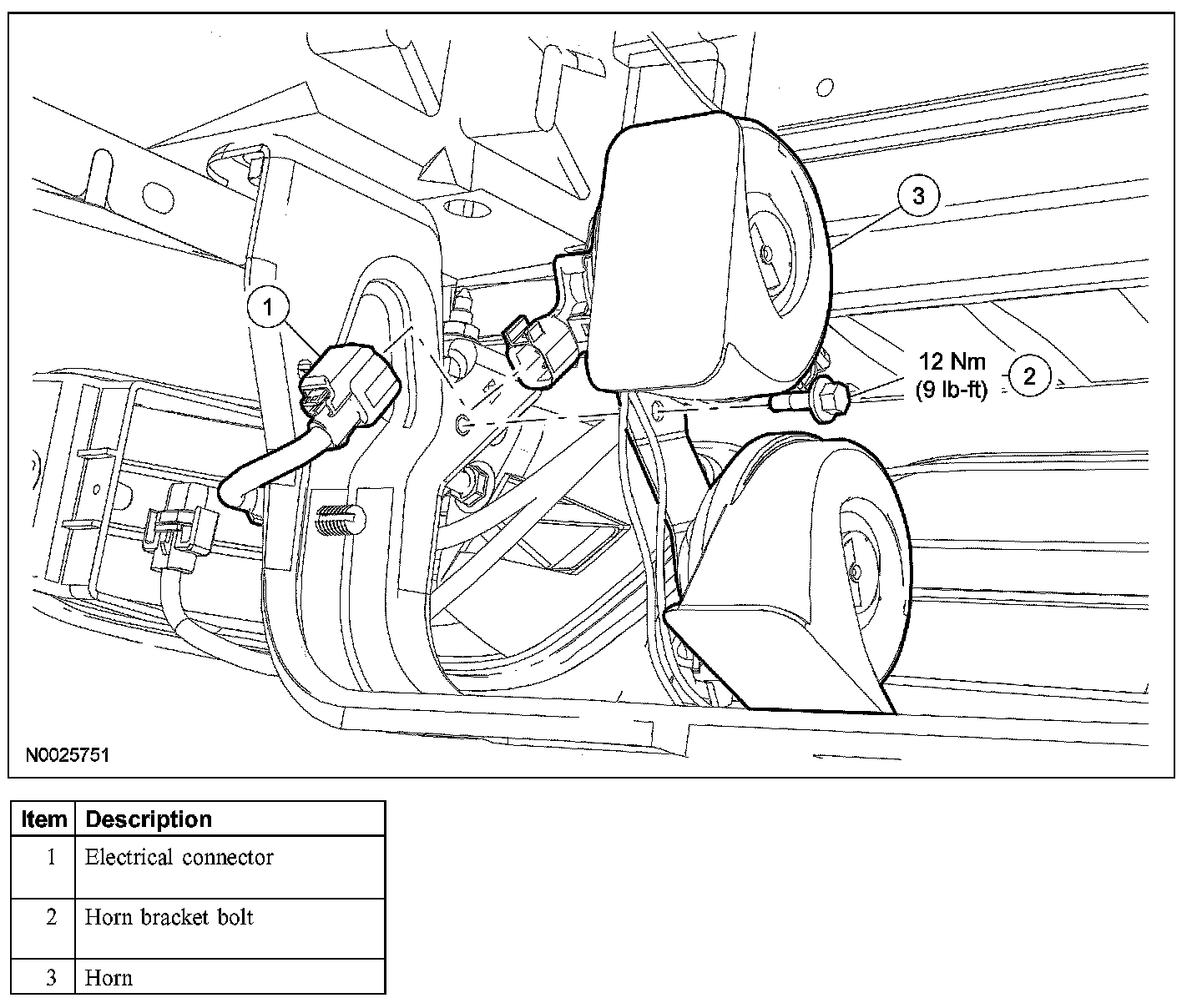 3

1

12 Nm
(9 lb-ft)

2

N0025751

| Item | Description |
|---|---|
| 1 | Electrical connector |
| 2 | Horn bracket bolt |
| 3 | Horn |