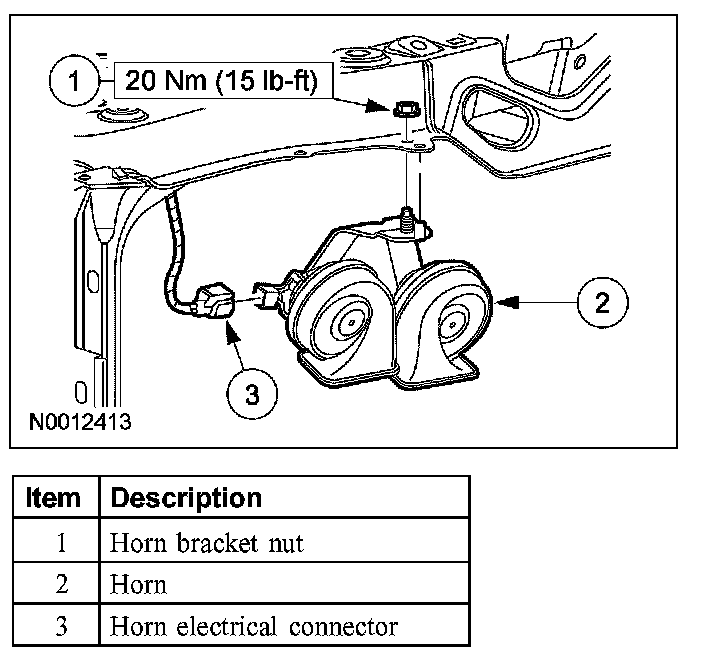 1
20 Nm (15 lb-ft)
2
3
N0012413

| Item | Description |
|---|---|
| 1 | Horn bracket nut |
| 2 | Horn |
| 3 | Horn electrical connector |