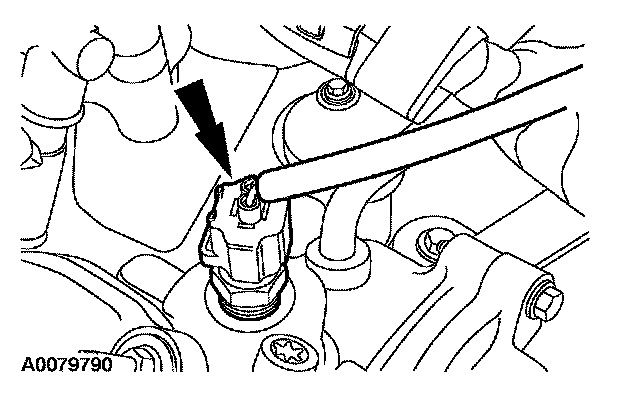 A0079790