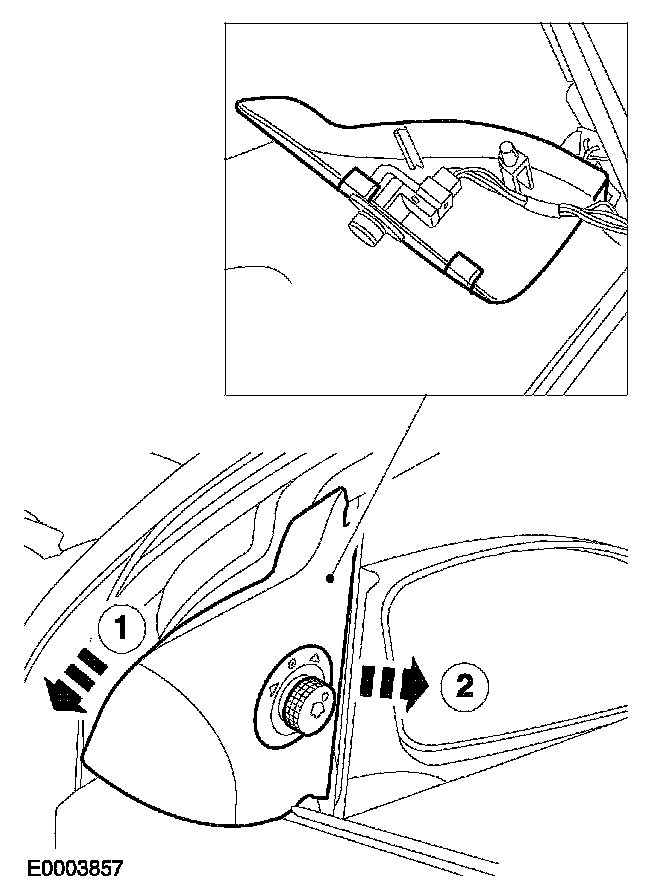 1
2
E0003857