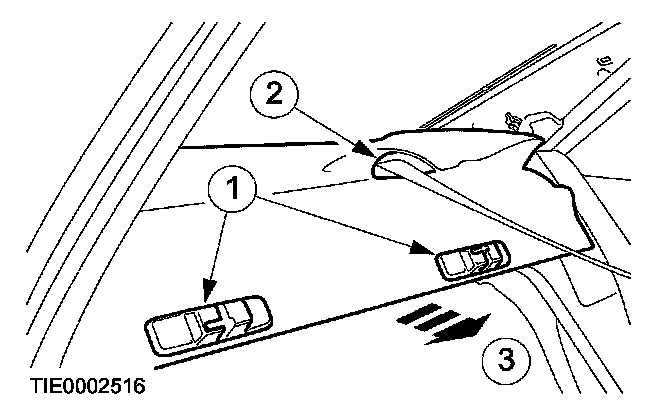 2
1
3
TIE0002516