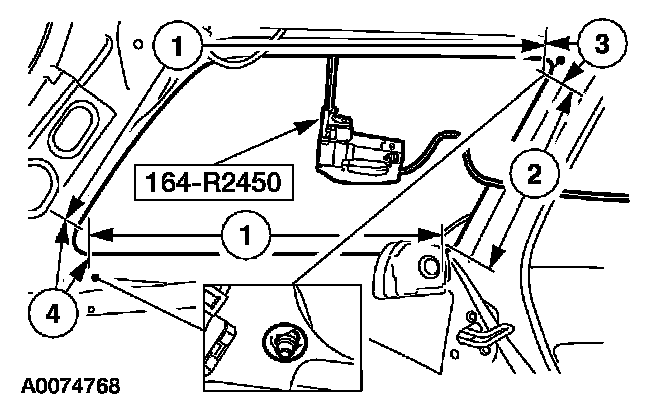 1
3
164-R2450
2
1
4
A0074768