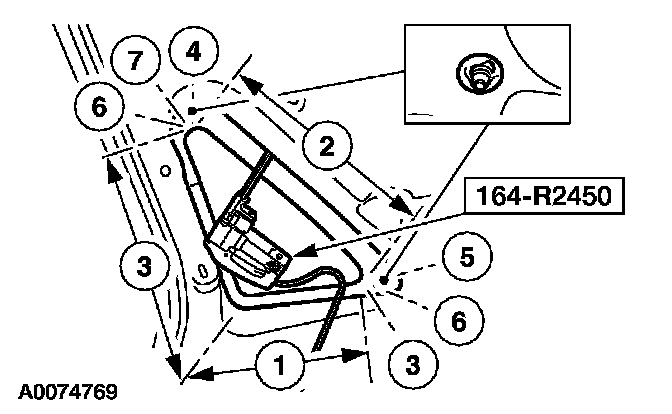 7
4
6
2
164-R2450
3
5
6
1
3
A0074769