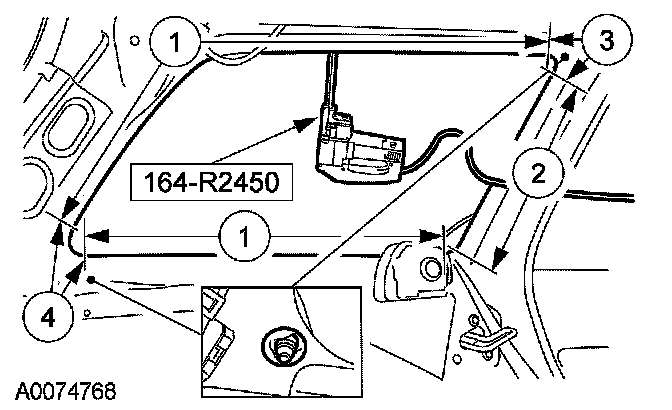 1
3
164-R2450
2
1
4
A0074768