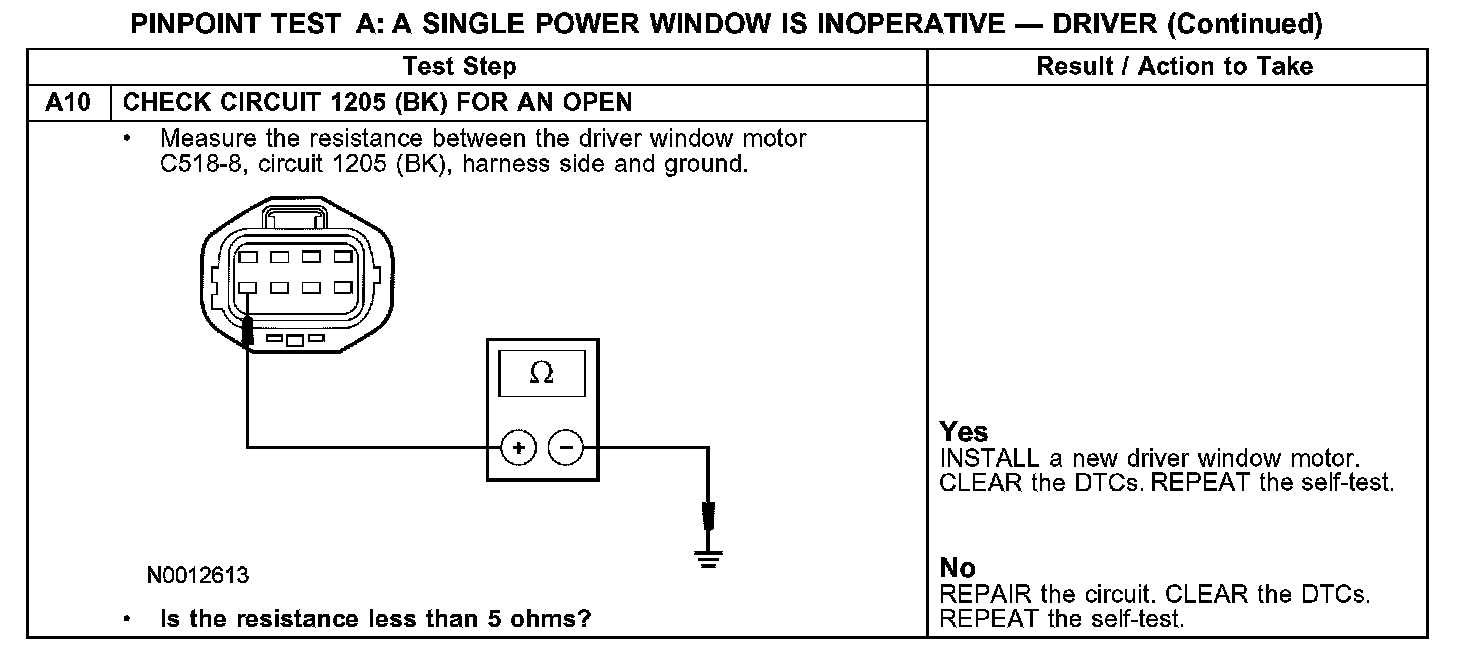 PINPOINT TEST A: A SINGLE POWER WINDOW IS INOPERATIVE — DRIVER (Continued)

| Test Step | | Result / Action to Take |
|---|---|---|
| A10 | CHECK CIRCUIT 1205 (BK) FOR AN OPEN | |
| | • Measure the resistance between the driver window motor C518-8, circuit 1205 (BK), harness side and ground. $\Omega$ + − N0012613 • Is the resistance less than 5 ohms? | **Yes** INSTALL a new driver window motor. CLEAR the DTCs. REPEAT the self-test. **No** REPAIR the circuit. CLEAR the DTCs. REPEAT the self-test. |