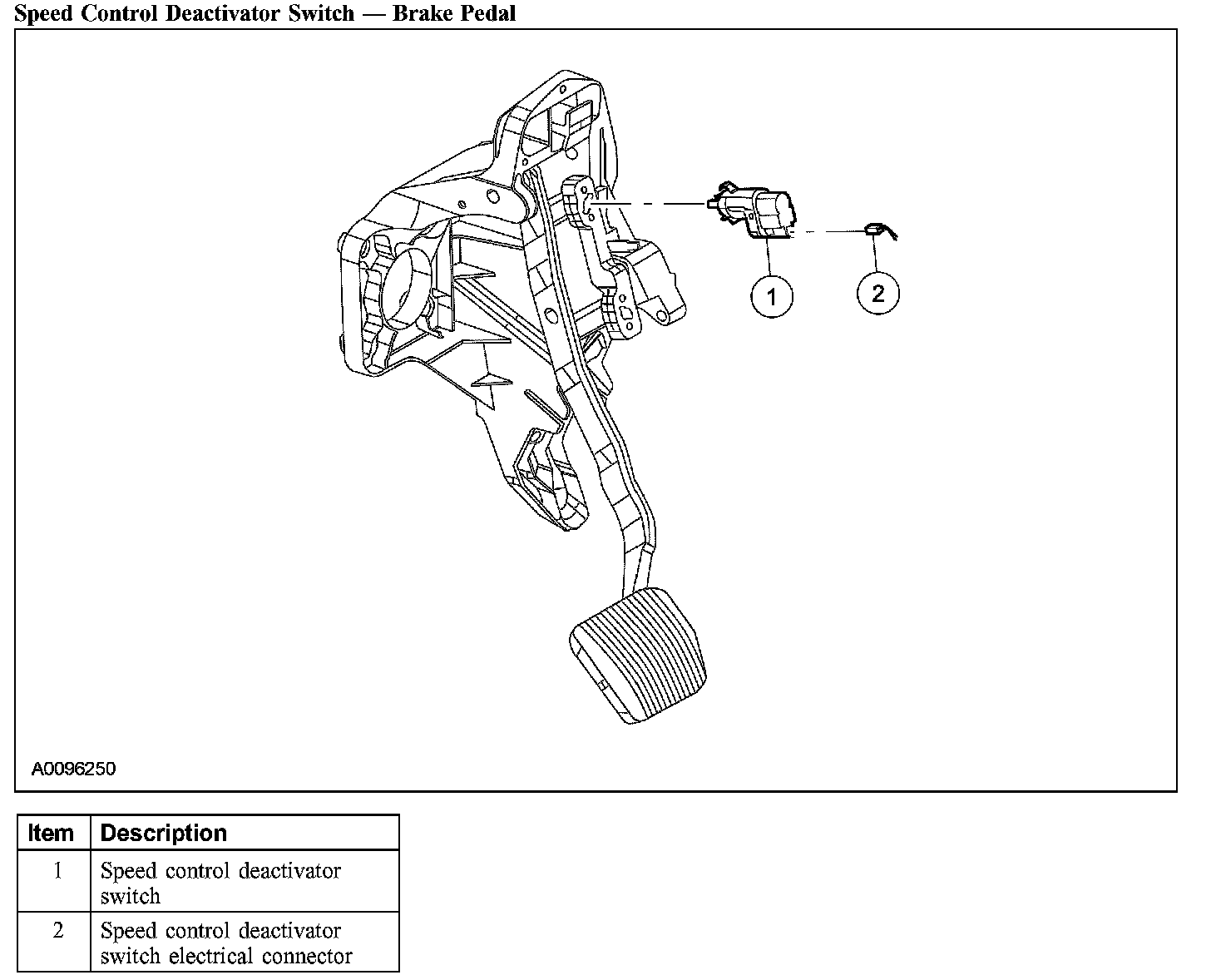 Speed Control Deactivator Switch — Brake Pedal

1

2

A0096250

| Item | Description |
|---|---|
| 1 | Speed control deactivator switch |
| 2 | Speed control deactivator switch electrical connector |