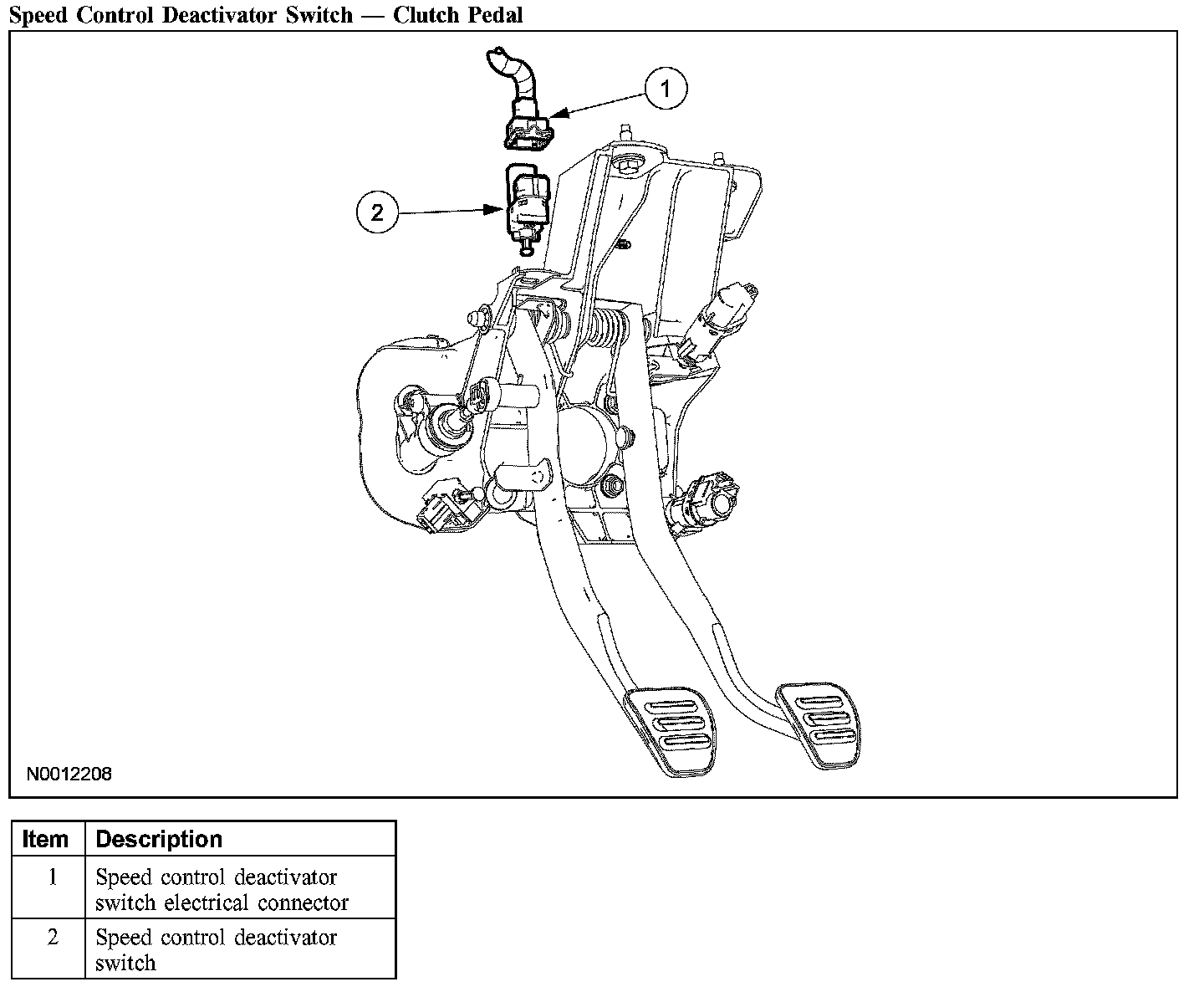 Speed Control Deactivator Switch — Clutch Pedal

1

2

N0012208

| Item | Description |
|---|---|
| 1 | Speed control deactivator switch electrical connector |
| 2 | Speed control deactivator switch |