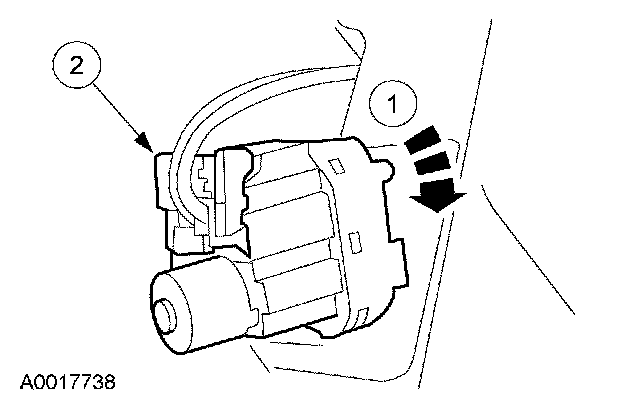 2

1

A0017738