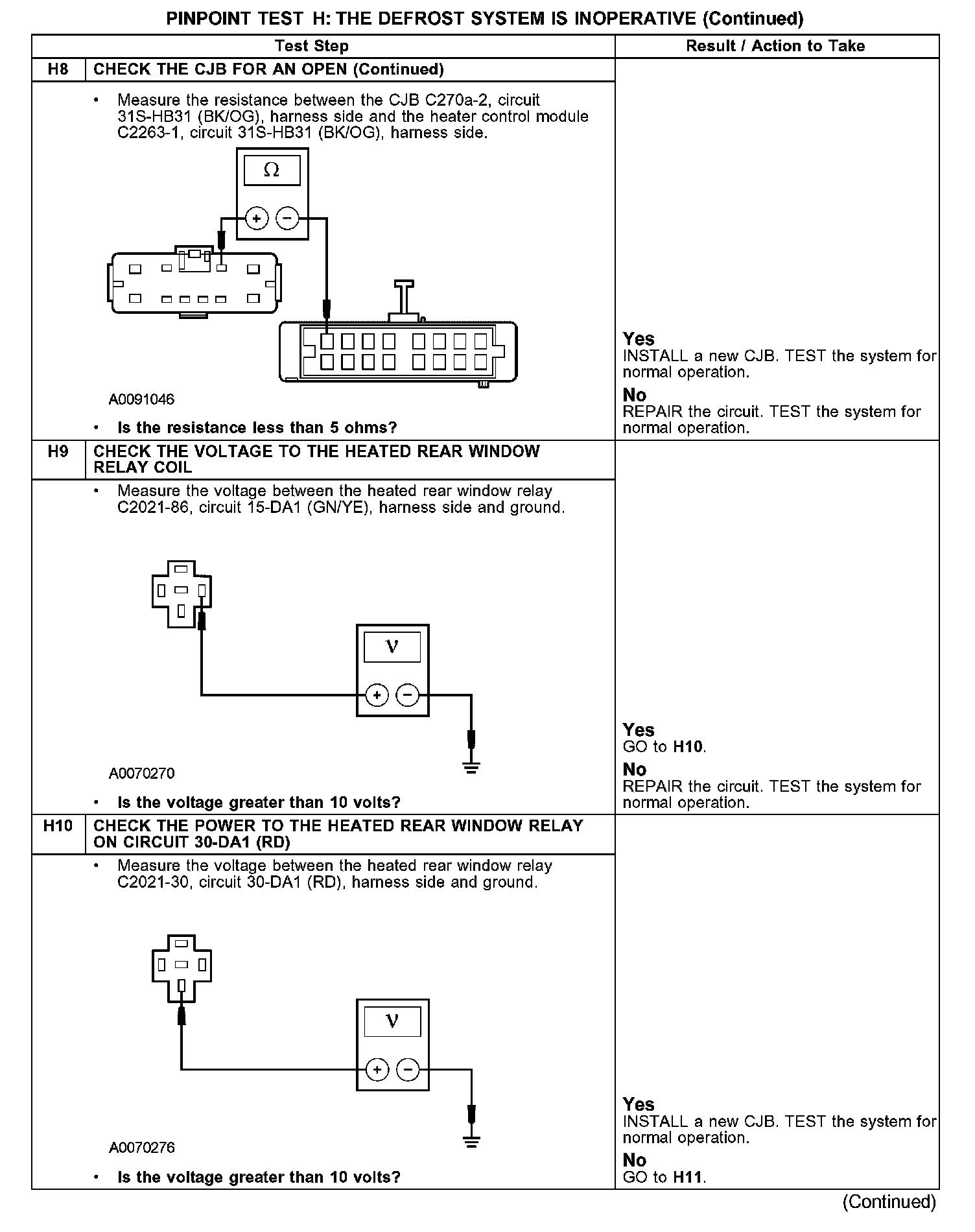 PINPOINT TEST H: THE DEFROST SYSTEM IS INOPERATIVE (Continued)

| | Test Step | Result / Action to Take |
|---|---|---|
| H8 | CHECK THE CJB FOR AN OPEN (Continued) | |
| | • Measure the resistance between the CJB C270a-2, circuit 31S-HB31 (BK/OG), harness side and the heater control module C2263-1, circuit 31S-HB31 (BK/OG), harness side. Ω + − A0091046 • Is the resistance less than 5 ohms? | Yes INSTALL a new CJB. TEST the system for normal operation. No REPAIR the circuit. TEST the system for normal operation. |
| H9 | CHECK THE VOLTAGE TO THE HEATED REAR WINDOW RELAY COIL | |
| | • Measure the voltage between the heated rear window relay C2021-86, circuit 15-DA1 (GN/YE), harness side and ground. V + − A0070270 • Is the voltage greater than 10 volts? | Yes GO to H10. No REPAIR the circuit. TEST the system for normal operation. |
| H10 | CHECK THE POWER TO THE HEATED REAR WINDOW RELAY ON CIRCUIT 30-DA1 (RD) | |
| | • Measure the voltage between the heated rear window relay C2021-30, circuit 30-DA1 (RD), harness side and ground. V + − A0070276 • Is the voltage greater than 10 volts? | Yes INSTALL a new CJB. TEST the system for normal operation. No GO to H11. |

(Continued)