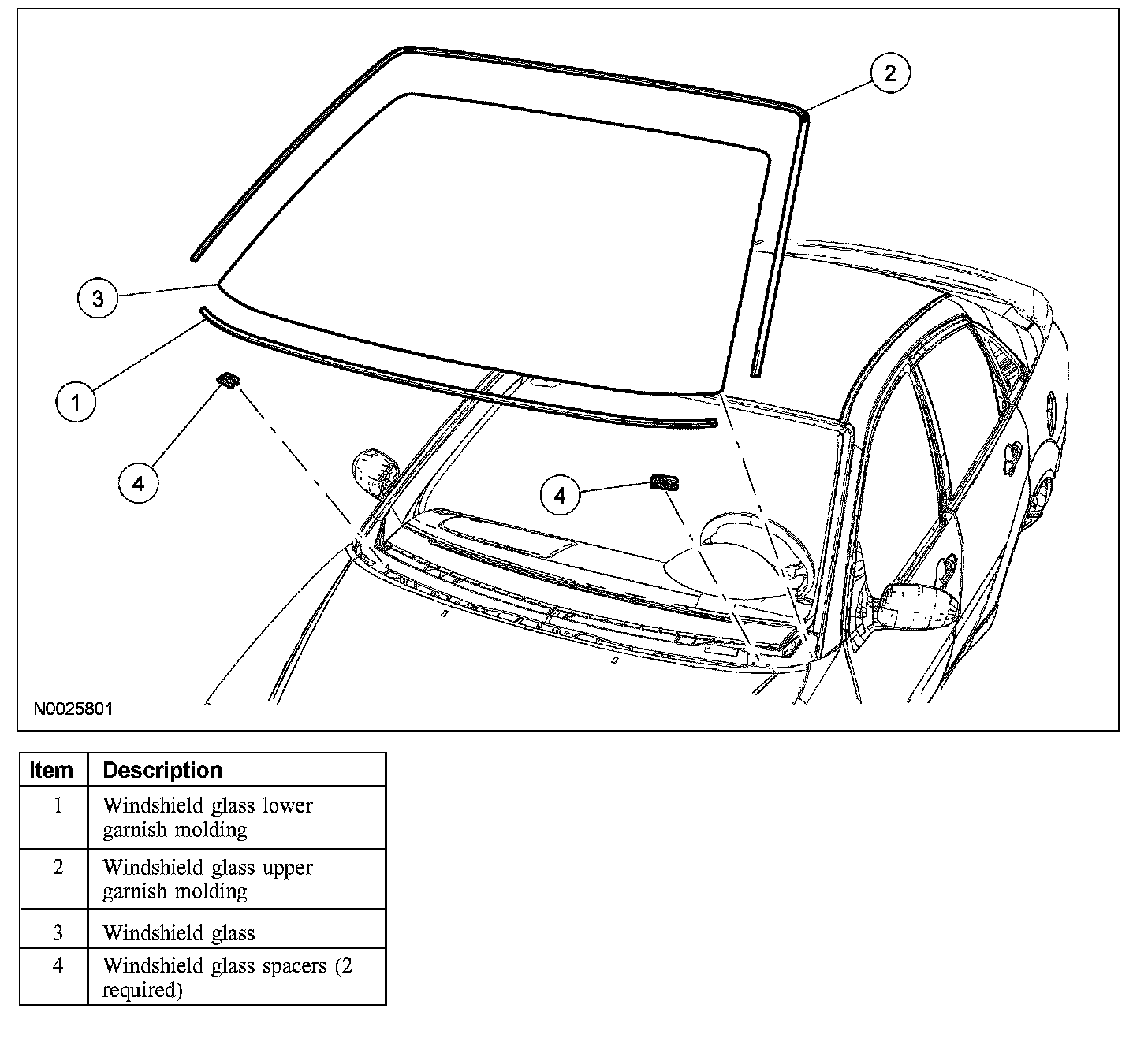 2

3

1

4

4

N0025801

| Item | Description |
|---|---|
| 1 | Windshield glass lower garnish molding |
| 2 | Windshield glass upper garnish molding |
| 3 | Windshield glass |
| 4 | Windshield glass spacers (2 required) |