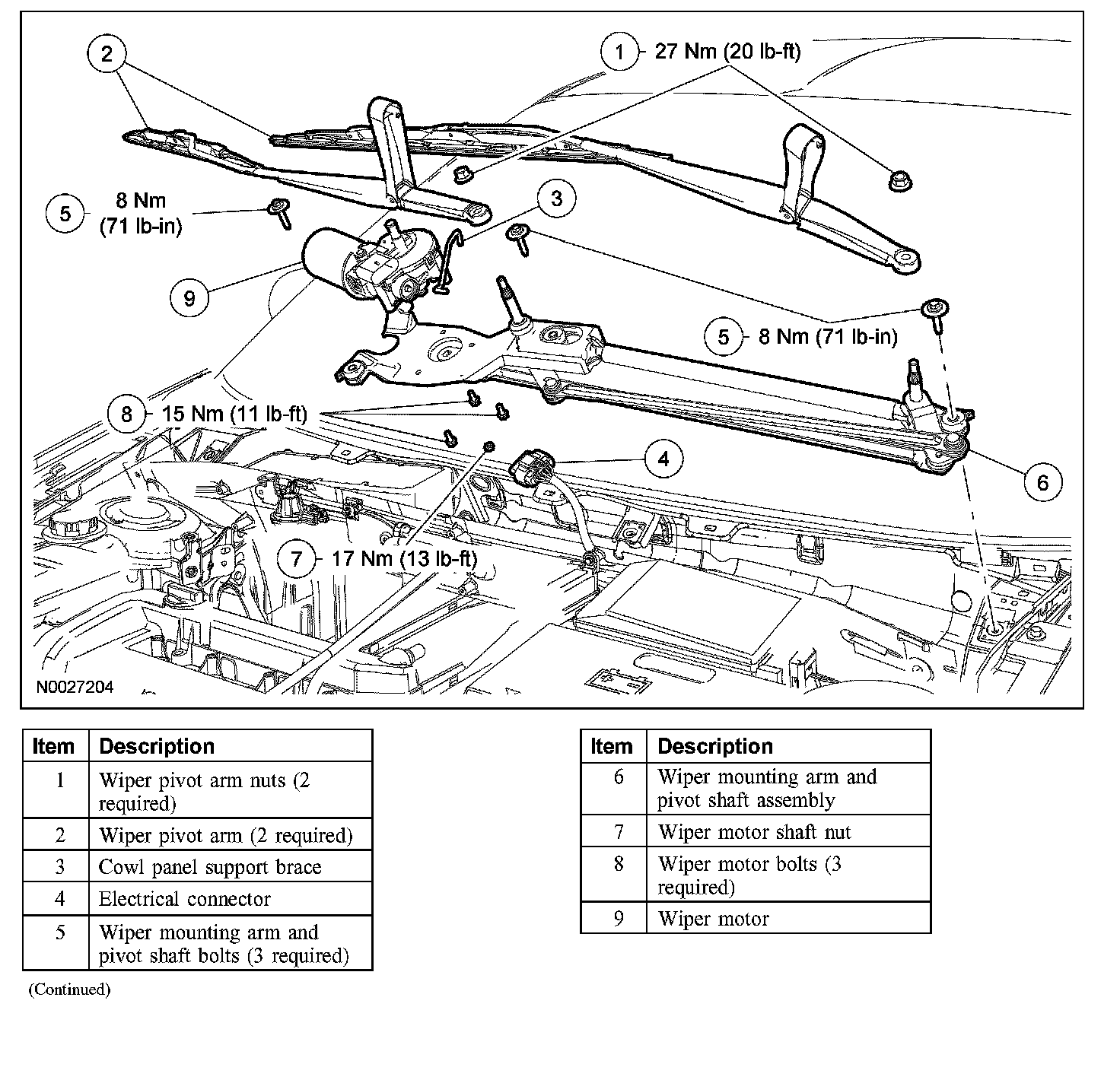 2

1 27 Nm (20 lb-ft)

5 8 Nm (71 lb-in)

3

9

5 8 Nm (71 lb-in)

8 15 Nm (11 lb-ft)

4

6

7 17 Nm (13 lb-ft)

N0027204

| Item | Description |
|---|---|
| 1 | Wiper pivot arm nuts (2 required) |
| 2 | Wiper pivot arm (2 required) |
| 3 | Cowl panel support brace |
| 4 | Electrical connector |
| 5 | Wiper mounting arm and pivot shaft bolts (3 required) |

(Continued)

| Item | Description |
|---|---|
| 6 | Wiper mounting arm and pivot shaft assembly |
| 7 | Wiper motor shaft nut |
| 8 | Wiper motor bolts (3 required) |
| 9 | Wiper motor |