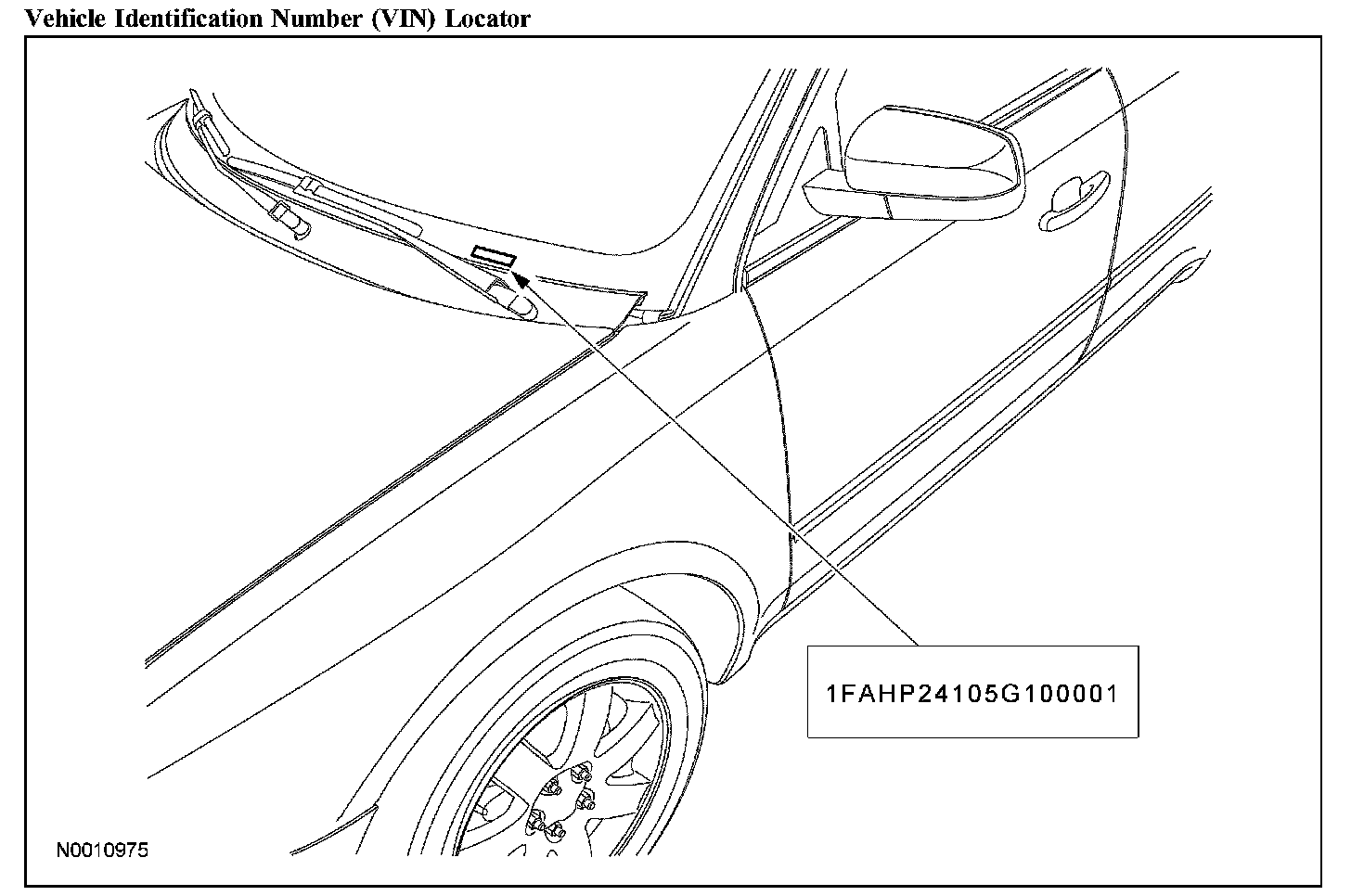 Vehicle Identification Number (VIN) Locator

1FAHP24105G100001

N0010975