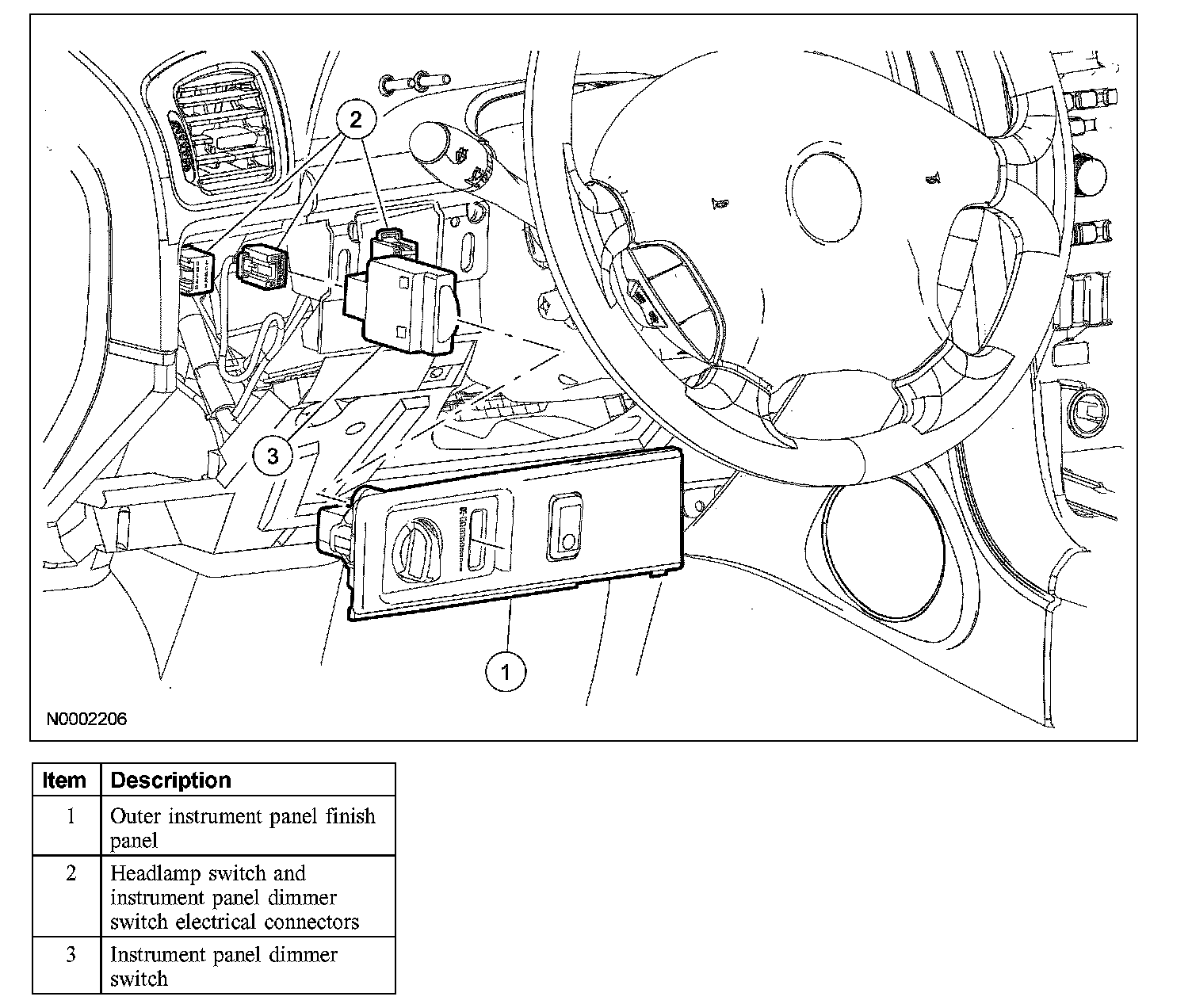 2

3

1

N0002206

| Item | Description |
|---|---|
| 1 | Outer instrument panel finish panel |
| 2 | Headlamp switch and instrument panel dimmer switch electrical connectors |
| 3 | Instrument panel dimmer switch |