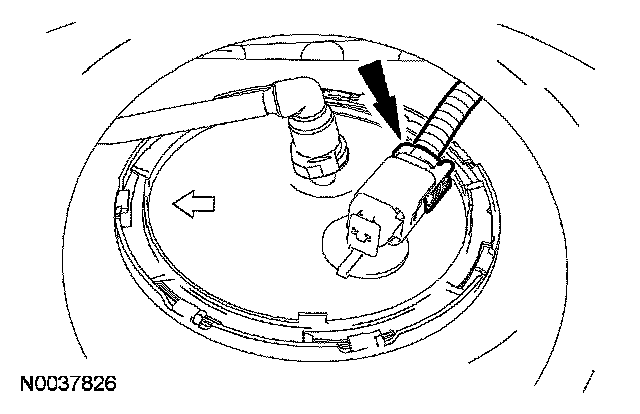 N0037826