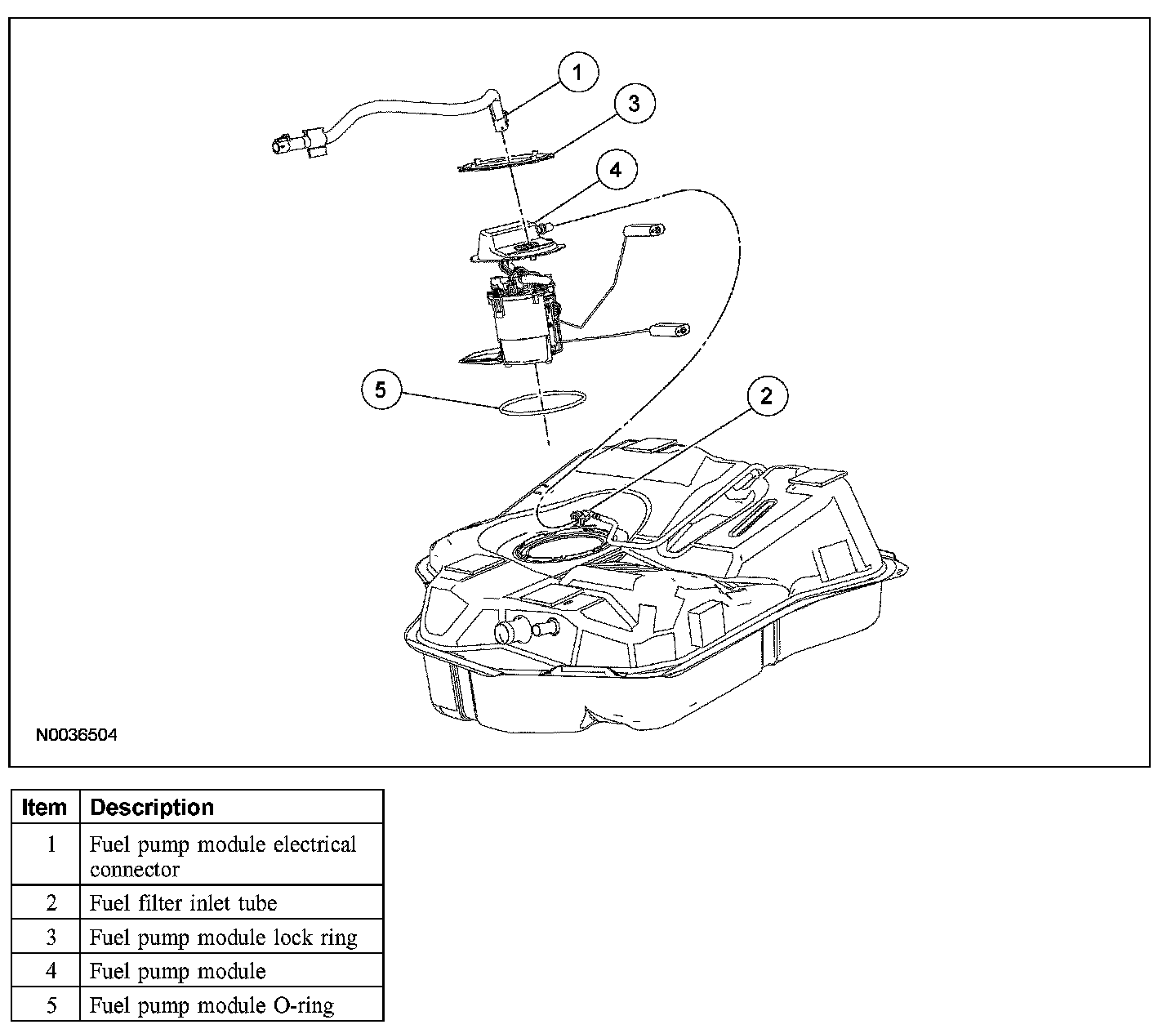 1
3
4
5
2
N0036504

| Item | Description |
|---|---|
| 1 | Fuel pump module electrical connector |
| 2 | Fuel filter inlet tube |
| 3 | Fuel pump module lock ring |
| 4 | Fuel pump module |
| 5 | Fuel pump module O-ring |