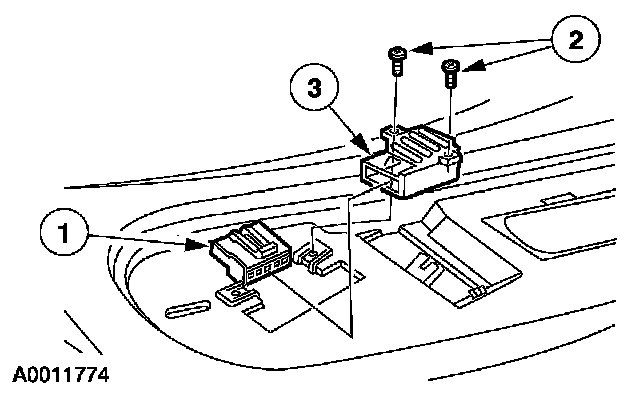 2
3
1
A0011774