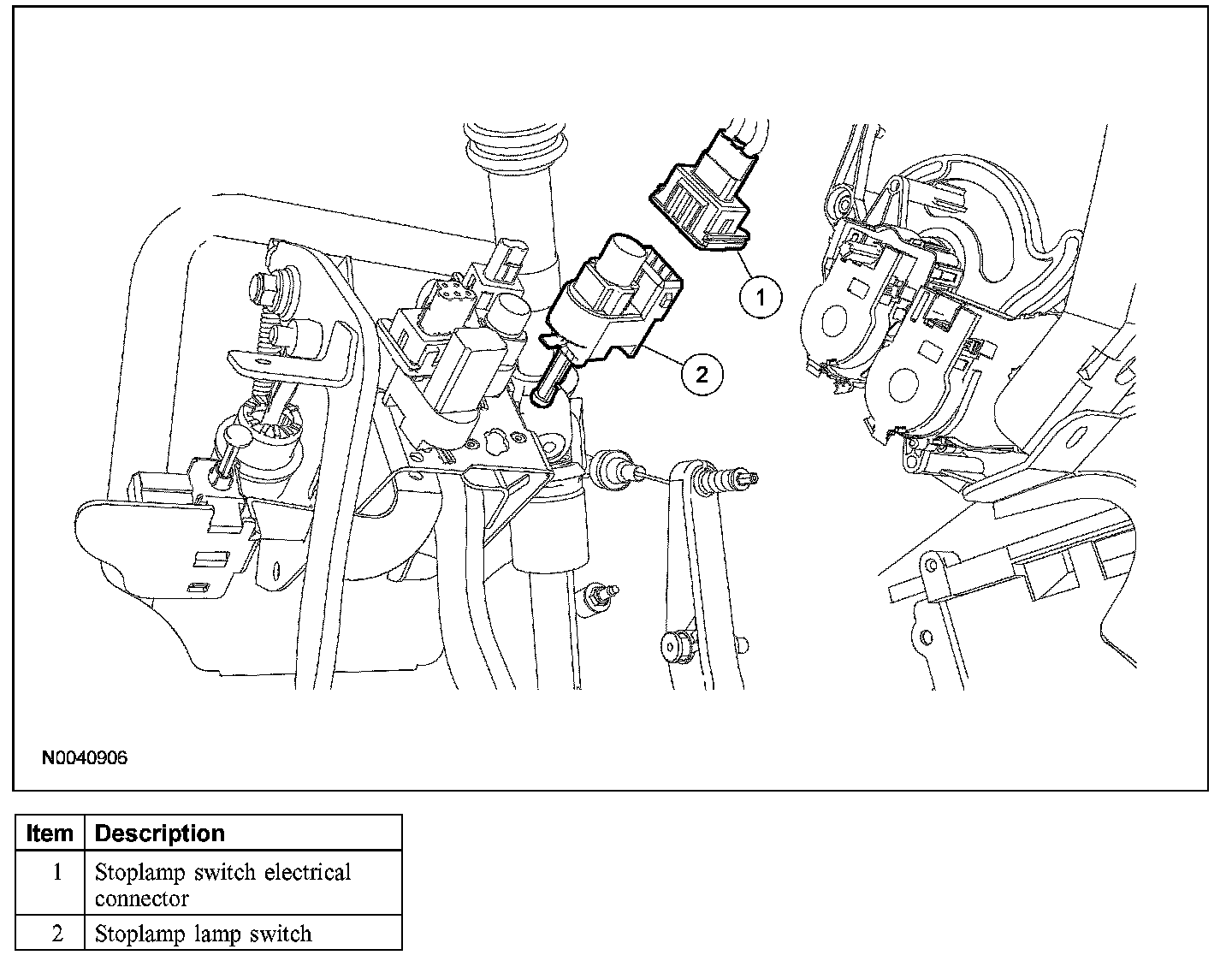 1

2

N0040906

| Item | Description |
|---|---|
| 1 | Stoplamp switch electrical connector |
| 2 | Stoplamp lamp switch |