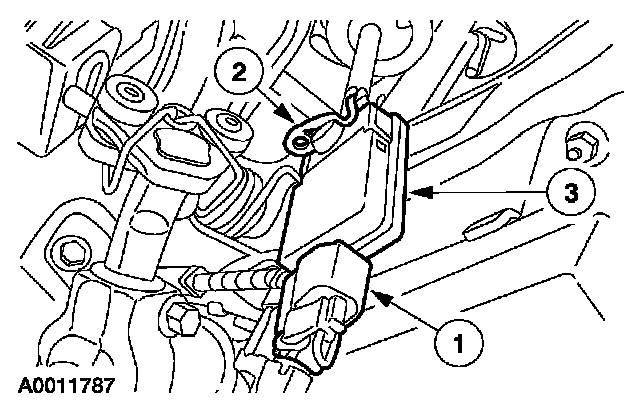 2
3
1
A0011787