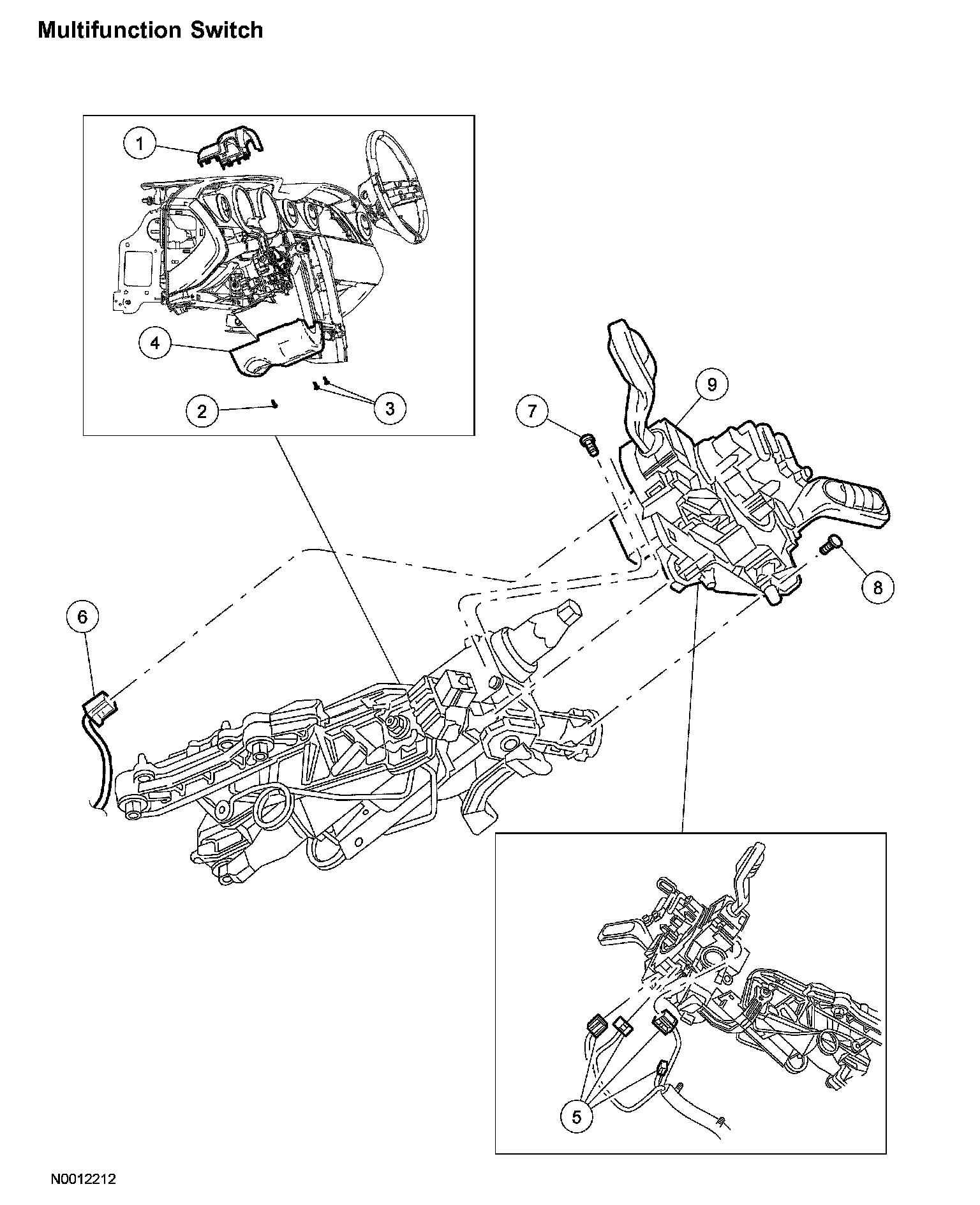 Multifunction Switch

1

4

2

3

7

9

8

6

5

N0012212