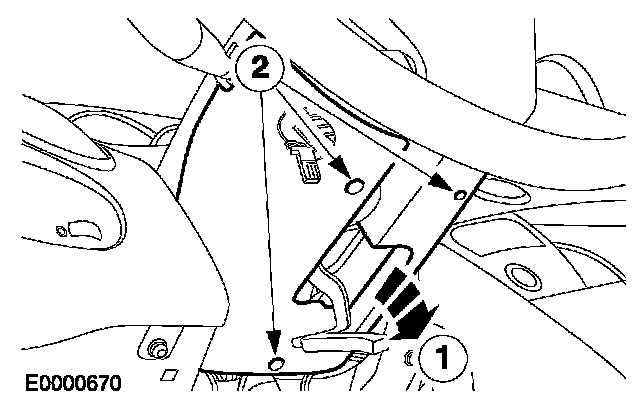 2
1
E0000670