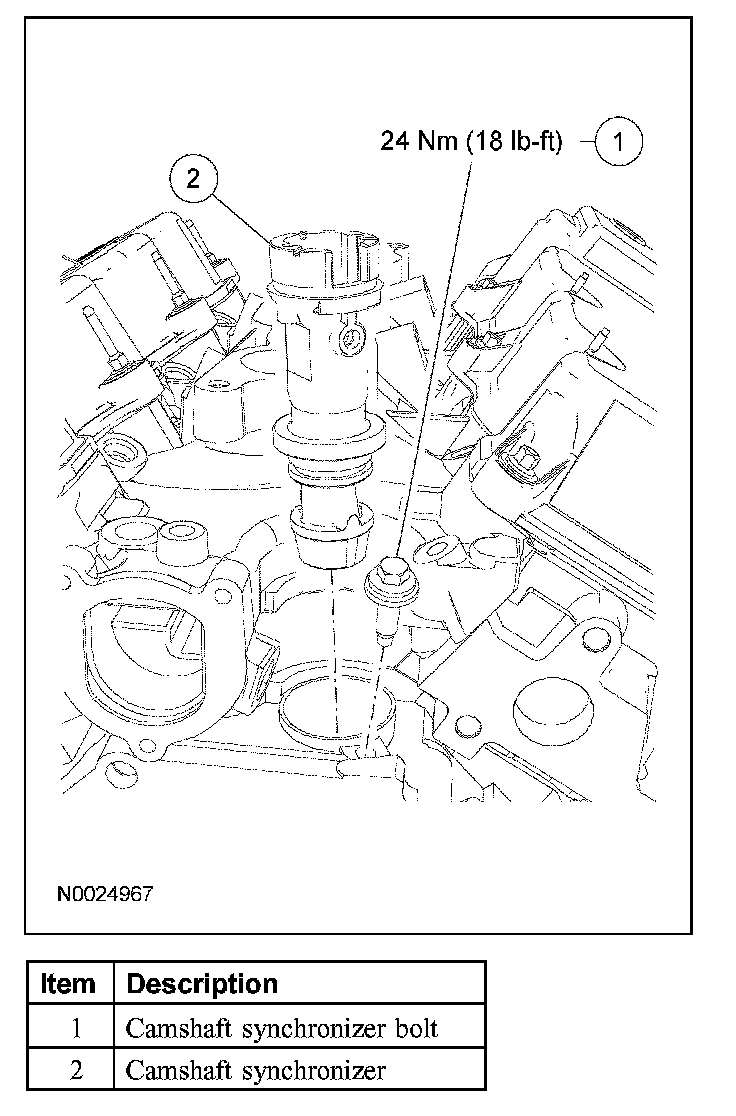 24 Nm (18 lb-ft) 1

2

N0024967

| Item | Description |
|---|---|
| 1 | Camshaft synchronizer bolt |
| 2 | Camshaft synchronizer |