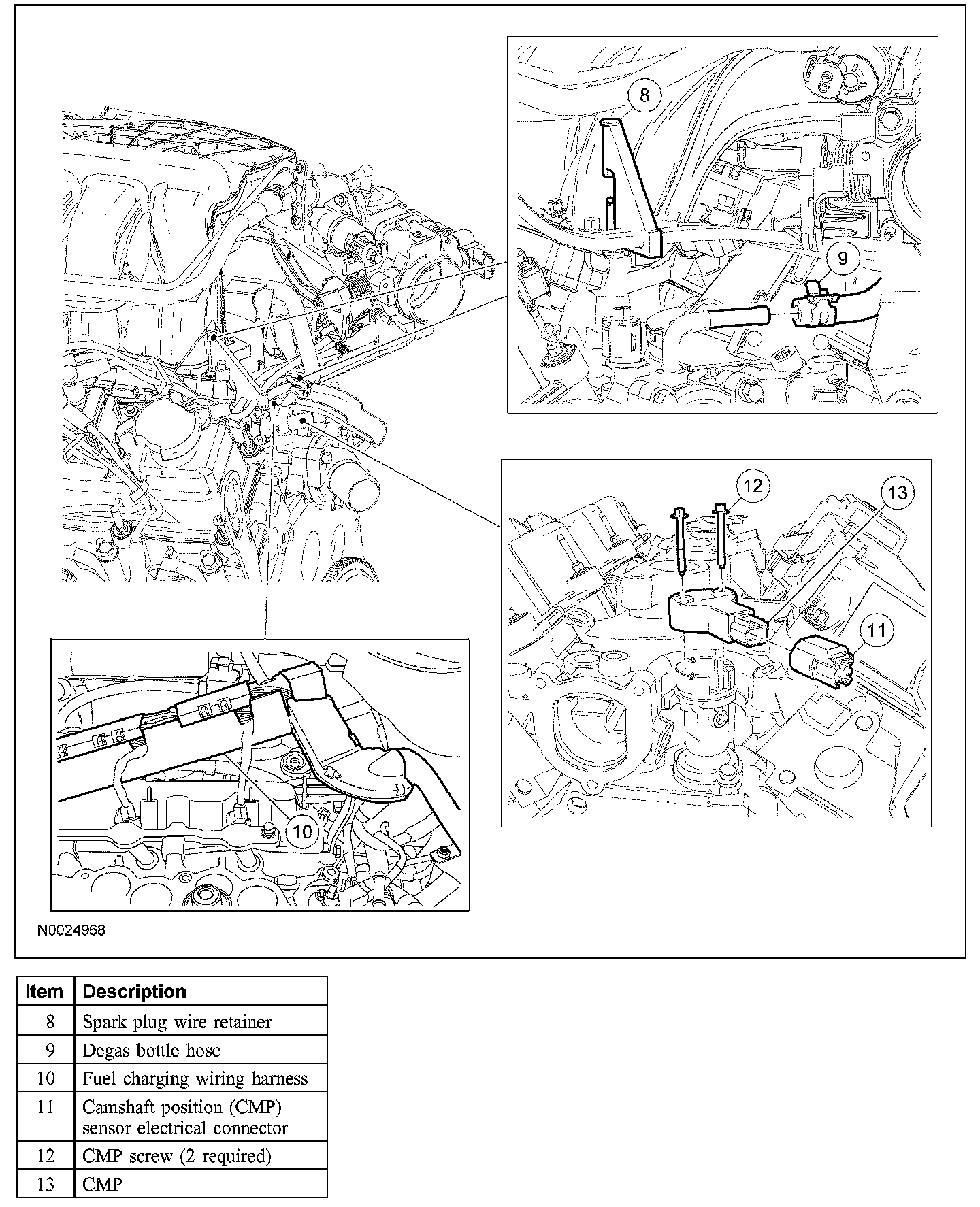 8

9

12

13

11

10

N0024968

| Item | Description |
|---|---|
| 8 | Spark plug wire retainer |
| 9 | Degas bottle hose |
| 10 | Fuel charging wiring harness |
| 11 | Camshaft position (CMP) sensor electrical connector |
| 12 | CMP screw (2 required) |
| 13 | CMP |