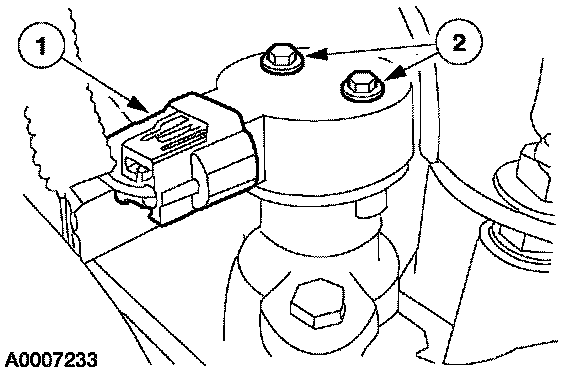 1

2

A0007233