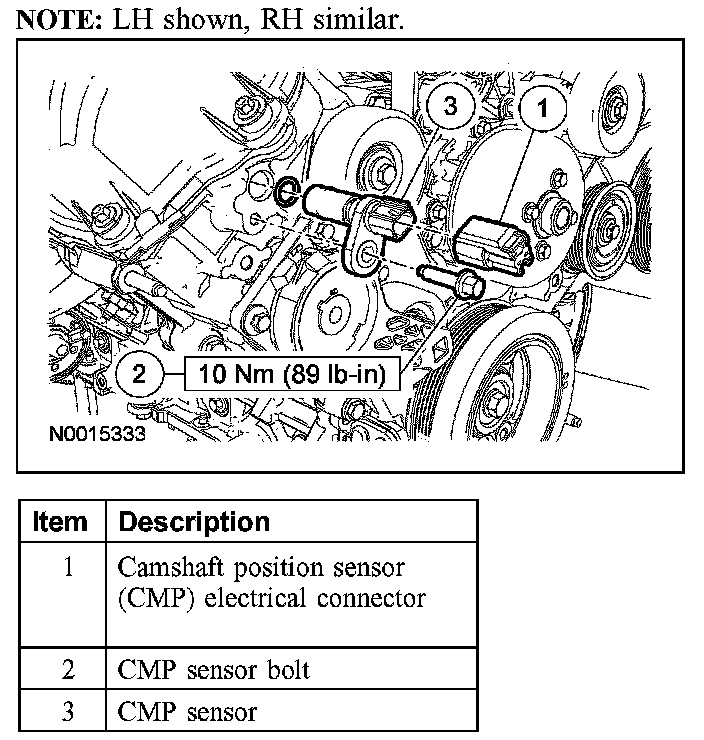 NOTE: LH shown, RH similar.

3
1
2
10 Nm (89 lb-in)
N0015333

| Item | Description |
|---|---|
| 1 | Camshaft position sensor (CMP) electrical connector |
| 2 | CMP sensor bolt |
| 3 | CMP sensor |