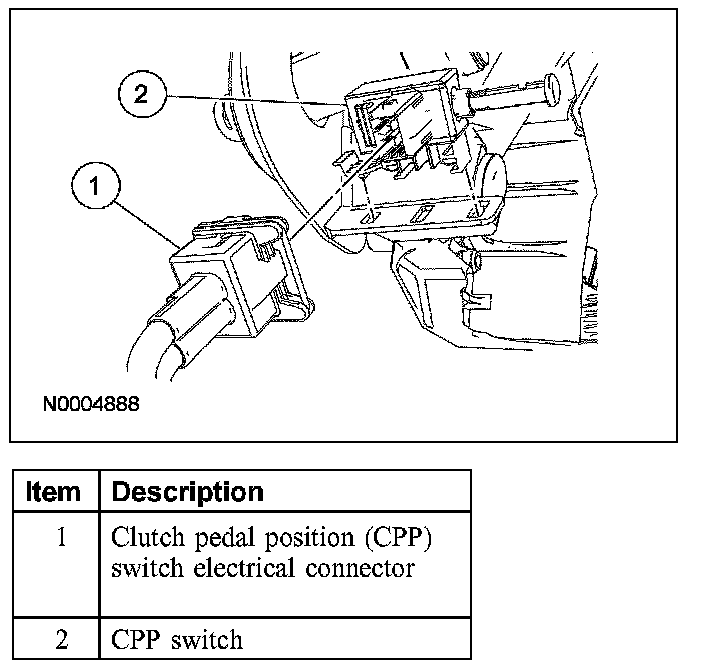 2

1

N0004888

| Item | Description |
|---|---|
| 1 | Clutch pedal position (CPP) switch electrical connector |
| 2 | CPP switch |