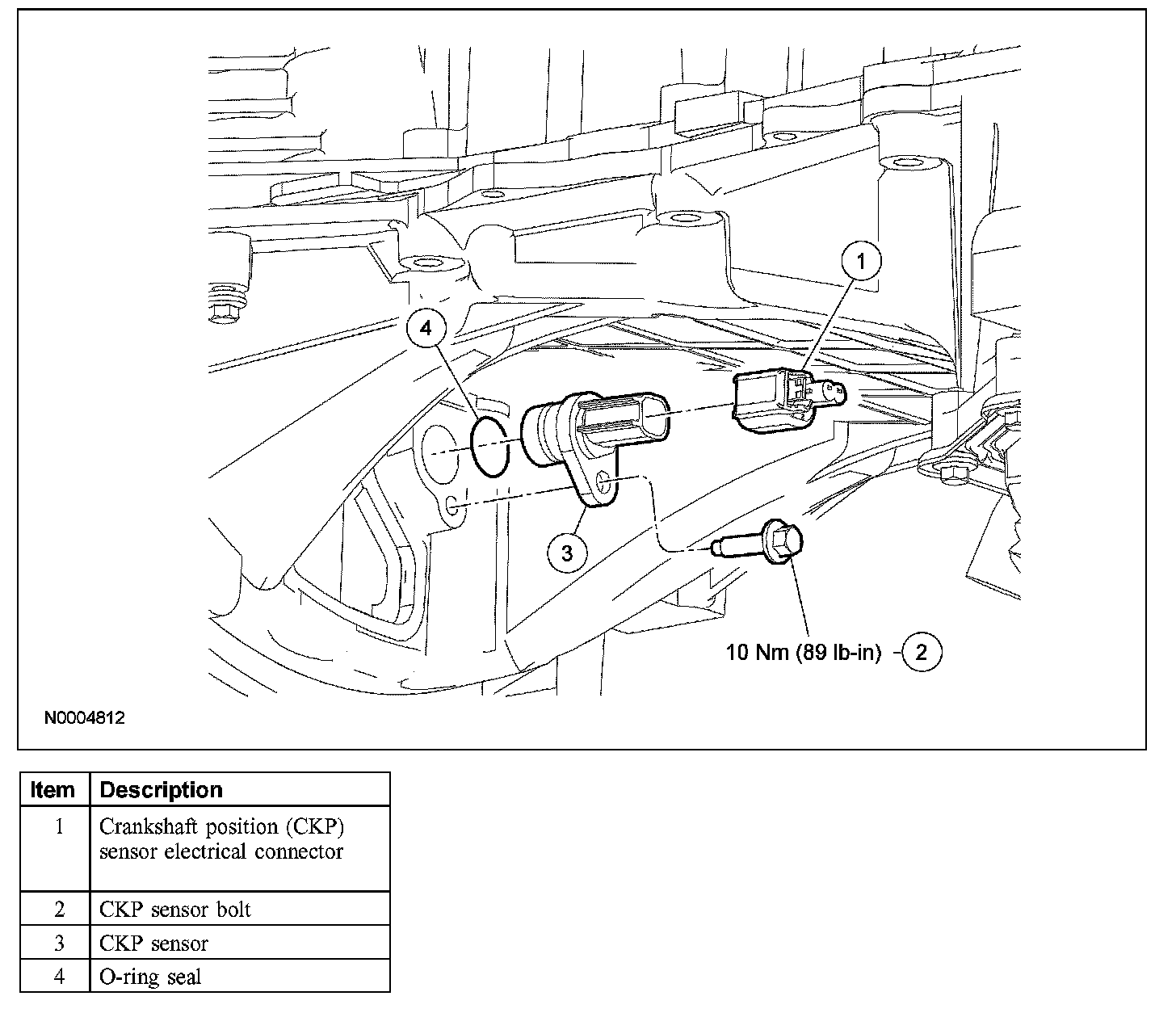 1

4

3

10 Nm (89 lb-in) 2

N0004812

| Item | Description |
|---|---|
| 1 | Crankshaft position (CKP) sensor electrical connector |
| 2 | CKP sensor bolt |
| 3 | CKP sensor |
| 4 | O-ring seal |