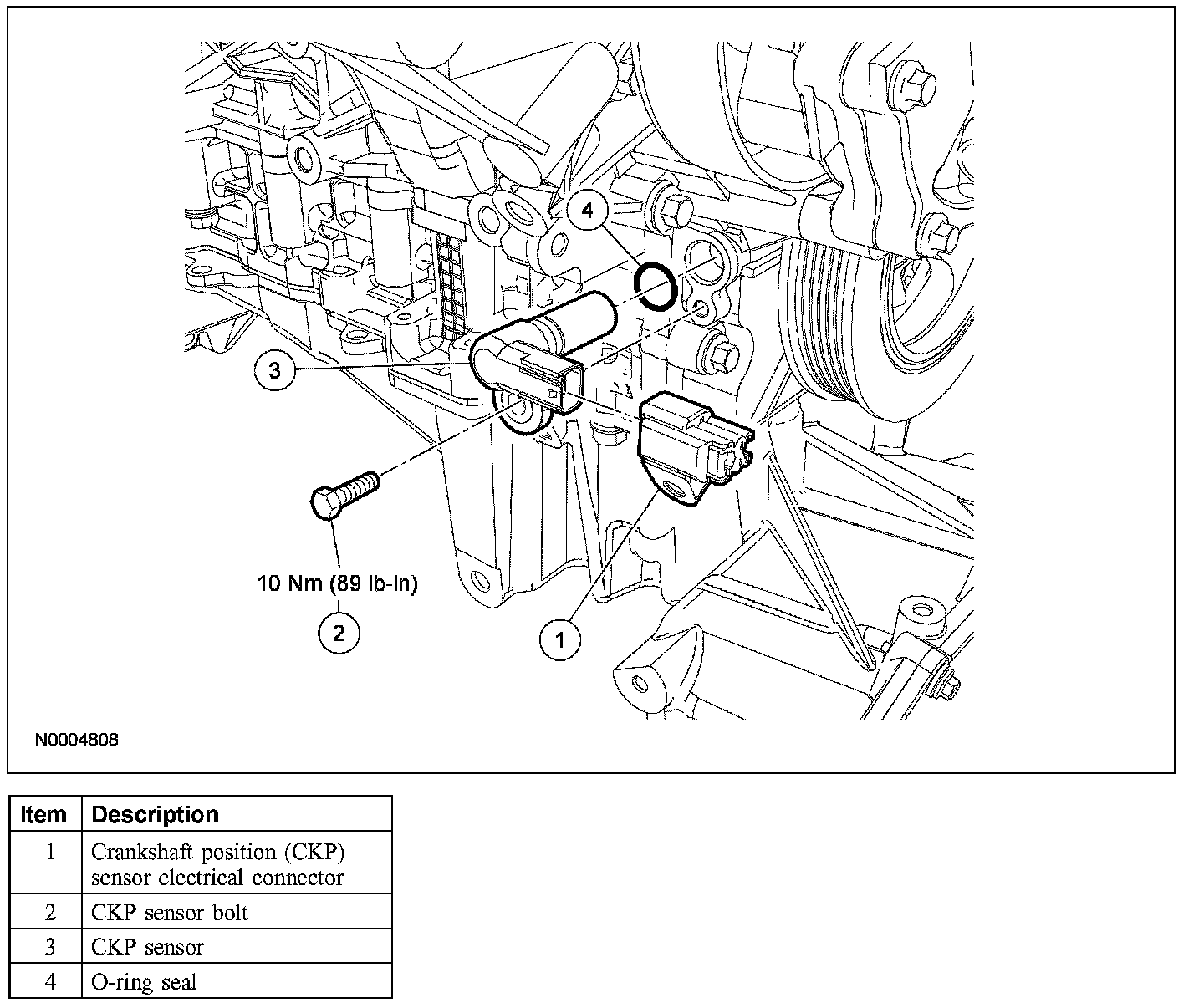 4

3

10 Nm (89 lb-in)

2

1

N0004808

| Item | Description |
|---|---|
| 1 | Crankshaft position (CKP) sensor electrical connector |
| 2 | CKP sensor bolt |
| 3 | CKP sensor |
| 4 | O-ring seal |