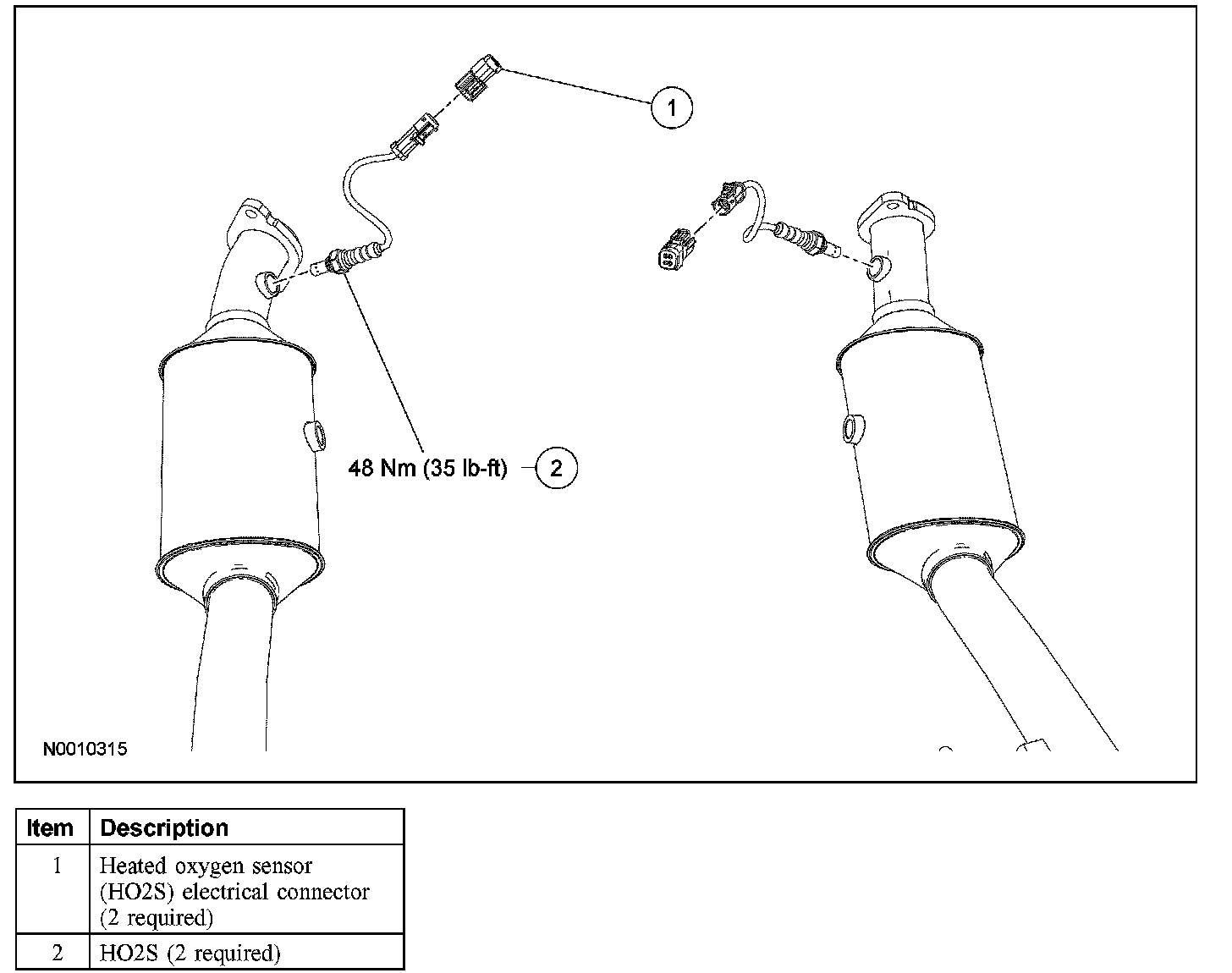 1

48 Nm (35 lb-ft)

2

N0010315

| Item | Description |
|---|---|
| 1 | Heated oxygen sensor (HO2S) electrical connector (2 required) |
| 2 | HO2S (2 required) |