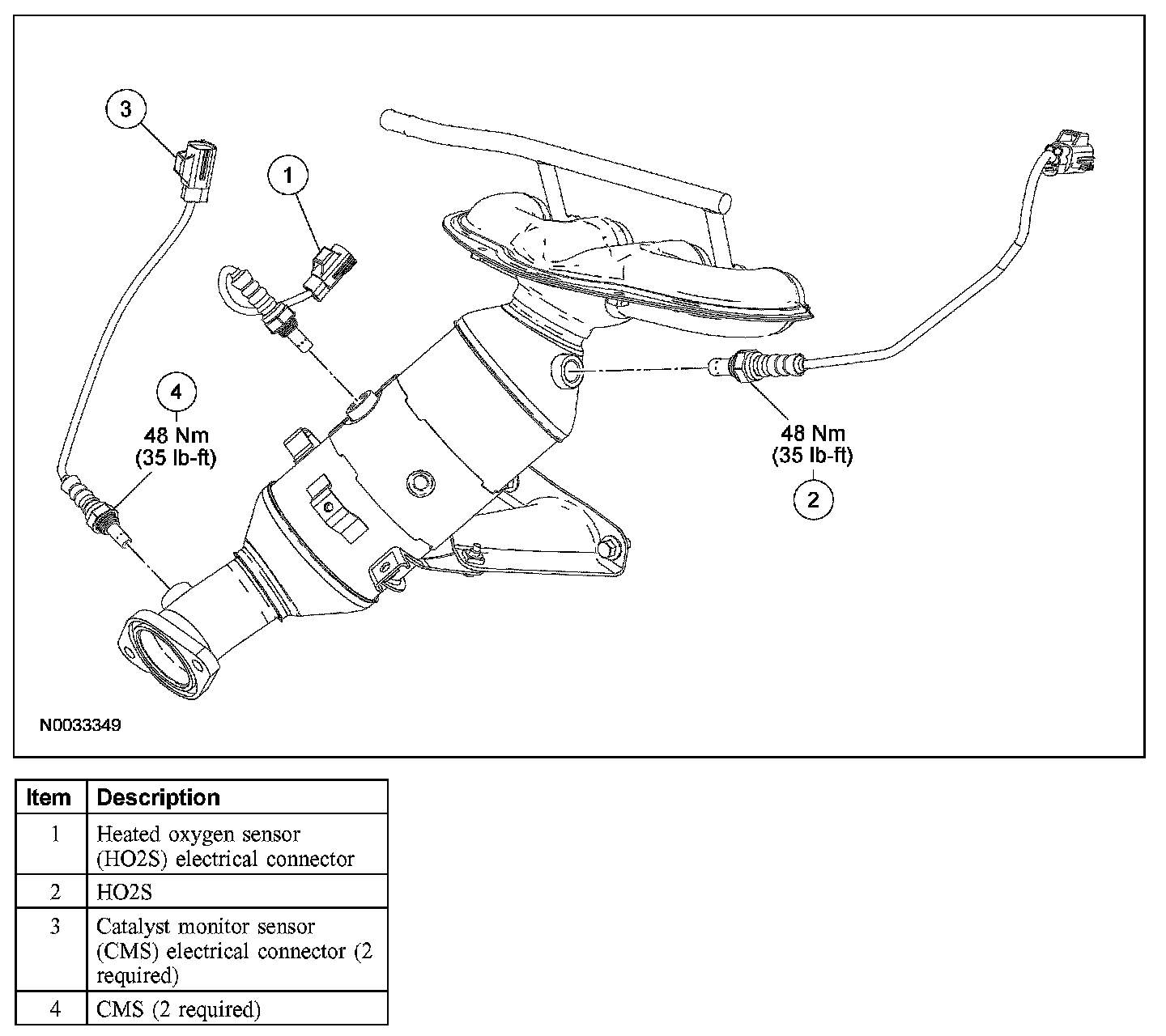 3

1

4
48 Nm
(35 lb-ft)

48 Nm
(35 lb-ft)
2

N0033349

| Item | Description |
|---|---|
| 1 | Heated oxygen sensor (HO2S) electrical connector |
| 2 | HO2S |
| 3 | Catalyst monitor sensor (CMS) electrical connector (2 required) |
| 4 | CMS (2 required) |