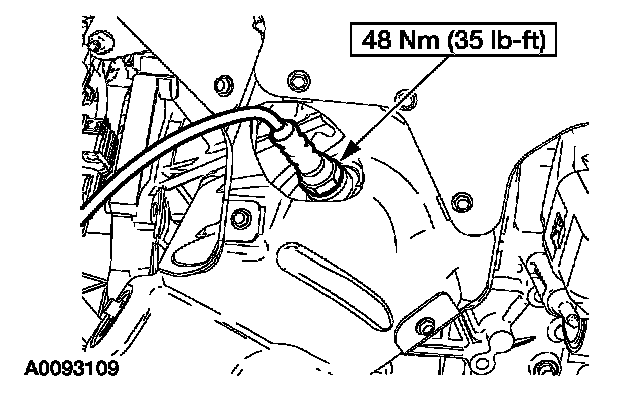 48 Nm (35 lb-ft)

A0093109