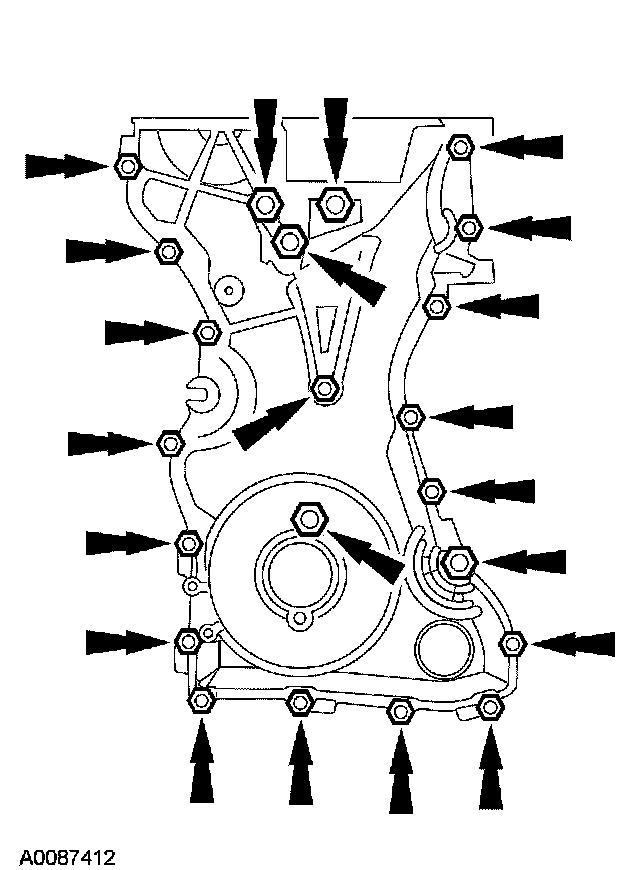 A0087412