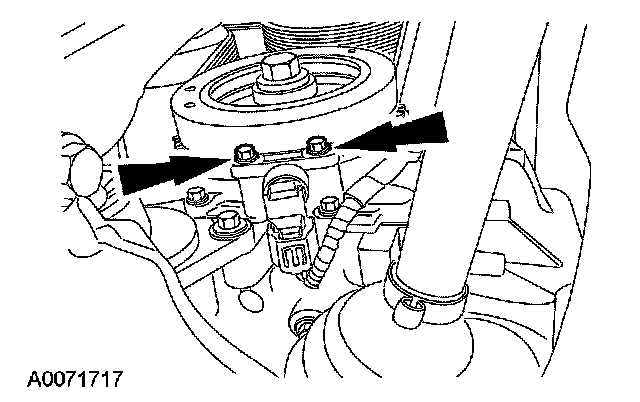 A0071717