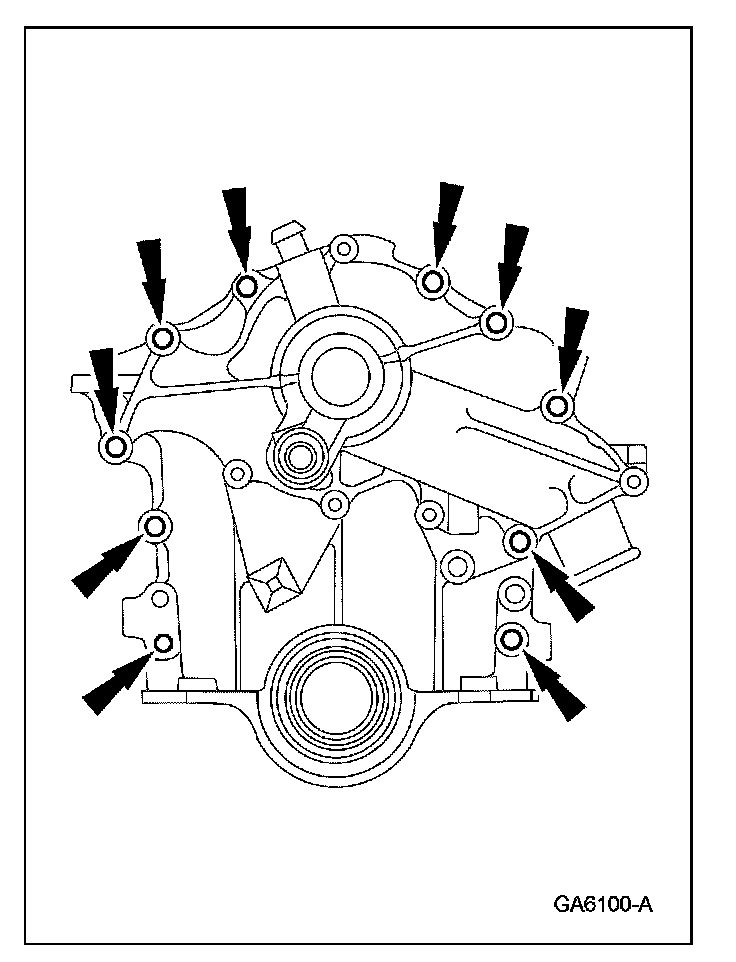 GA6100-A