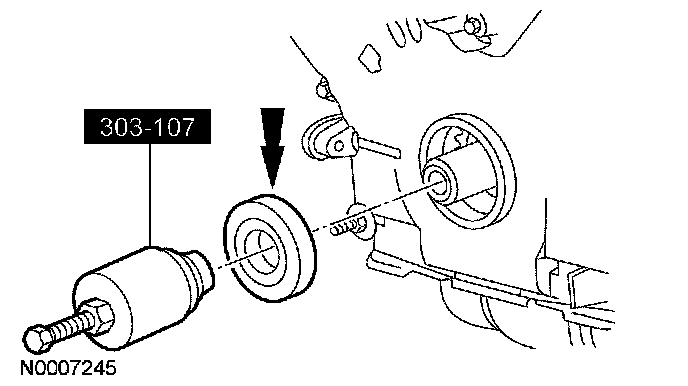 303-107

N0007245