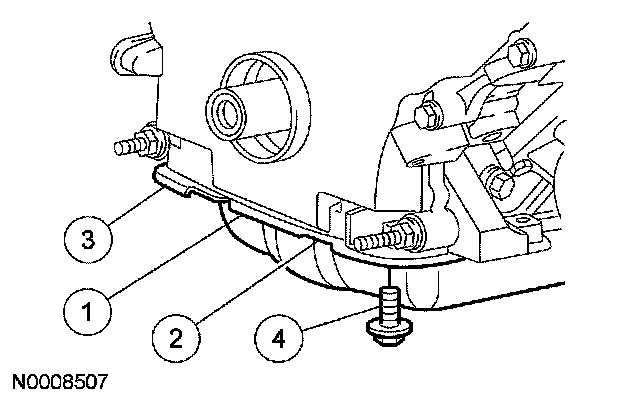 3

1

2

4

N0008507